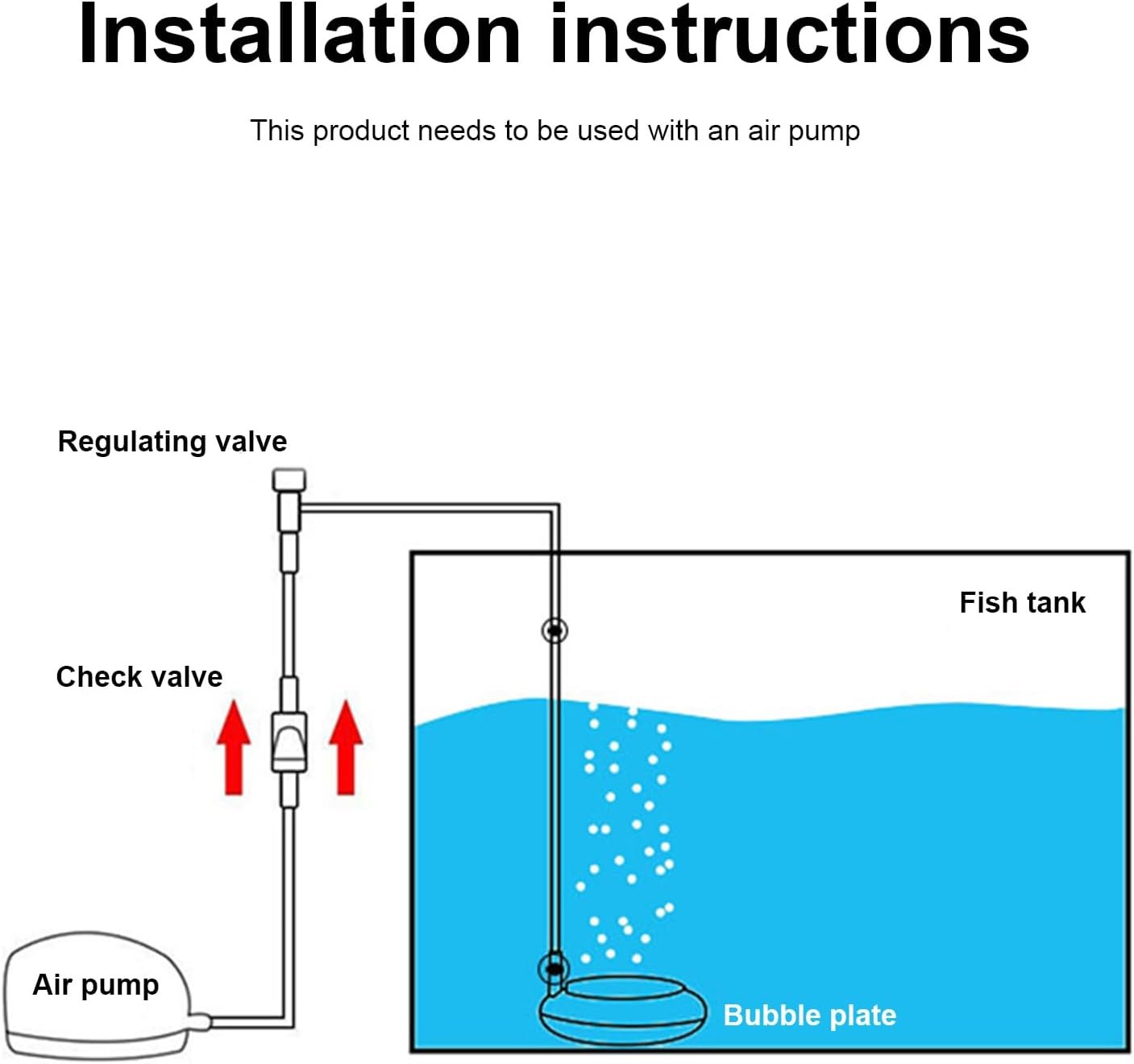 Installation instructions

This product needs to be used with an air pump

Regulating valve

Fish tank

Check valve

Air pump

Bubble plate