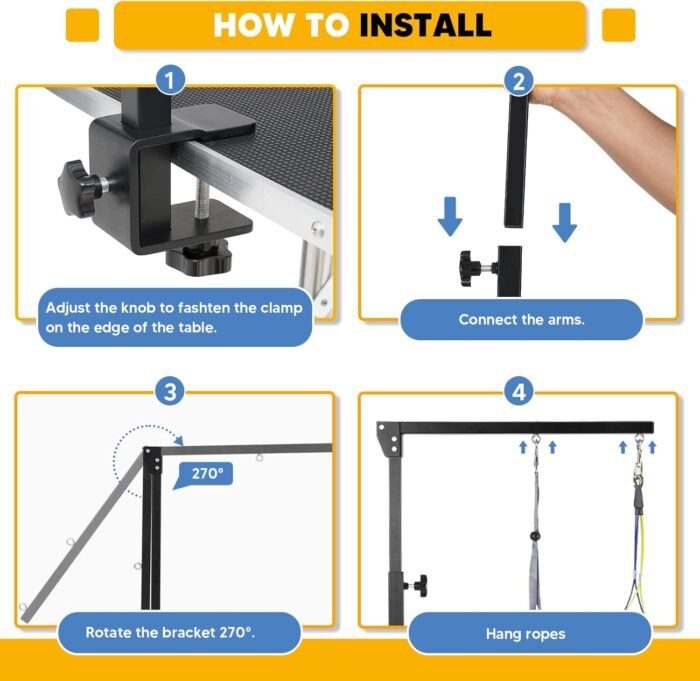 HOW TO INSTALL

1

Adjust the knob to fashten the clamp on the edge of the table.

2

Connect the arms.

3

270°

Rotate the bracket 270°.

4

Hang ropes