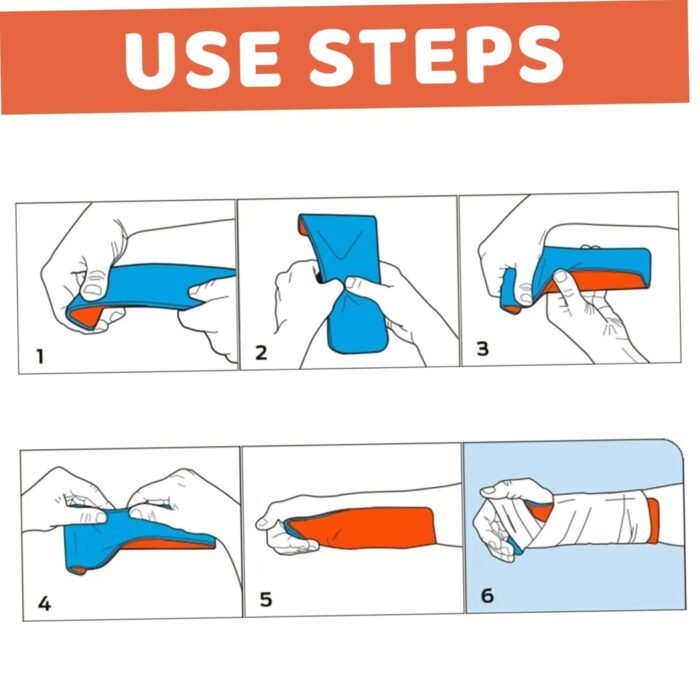 USE STEPS

1

2

3

4

5

6