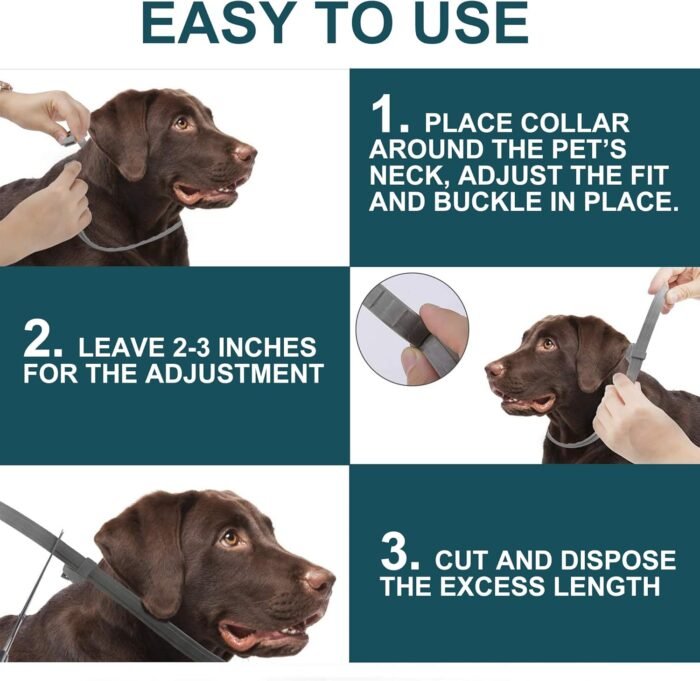 EASY TO USE

1. PLACE COLLAR AROUND THE PET'S NECK, ADJUST THE FIT AND BUCKLE IN PLACE.

2. LEAVE 2-3 INCHES FOR THE ADJUSTMENT

3. CUT AND DISPOSE THE EXCESS LENGTH