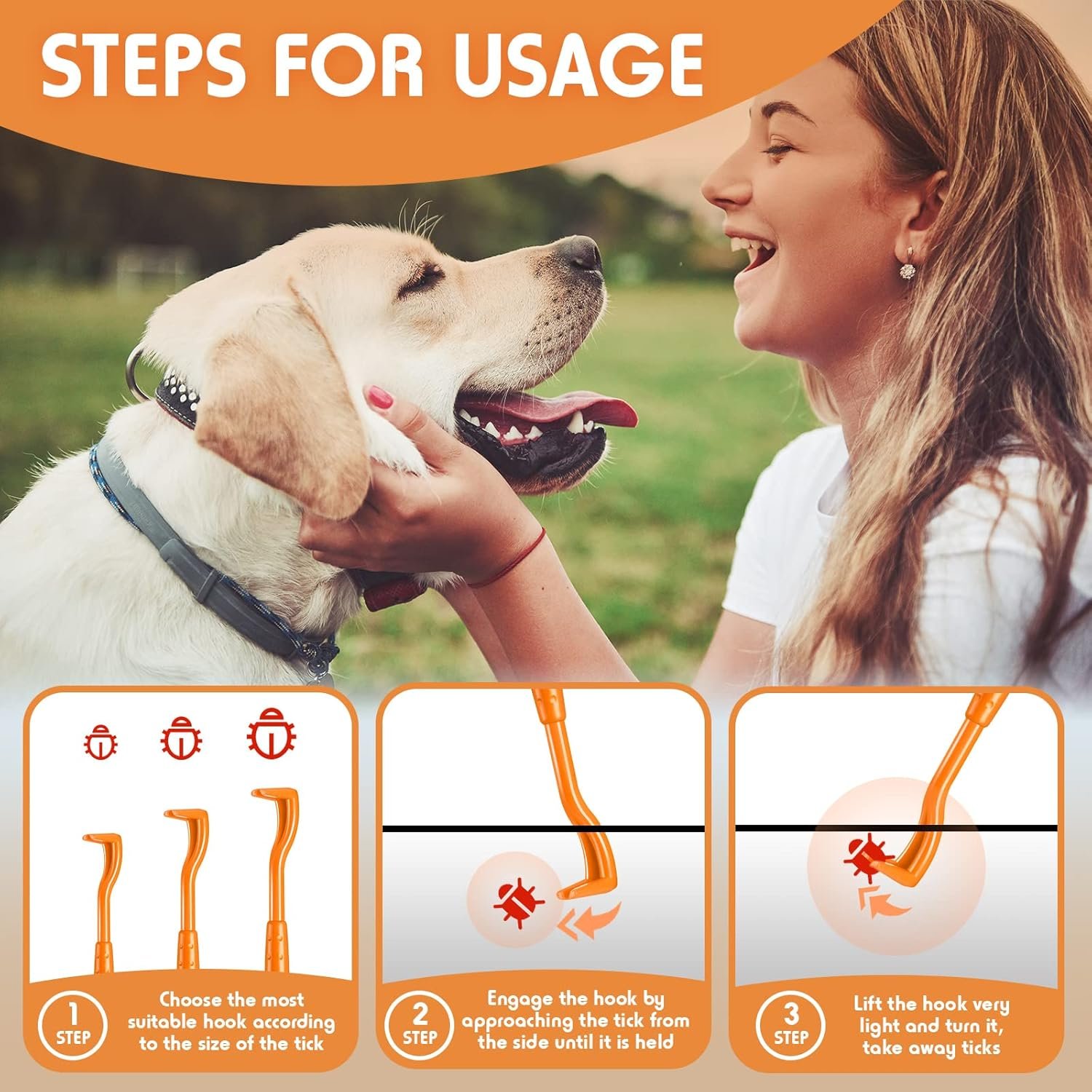 STEPS FOR USAGE

1 STEP
Choose the most suitable hook according to the size of the tick

2 STEP
Engage the hook by approaching the tick from the side until it is held

3 STEP
Lift the hook very light and turn it, take away ticks