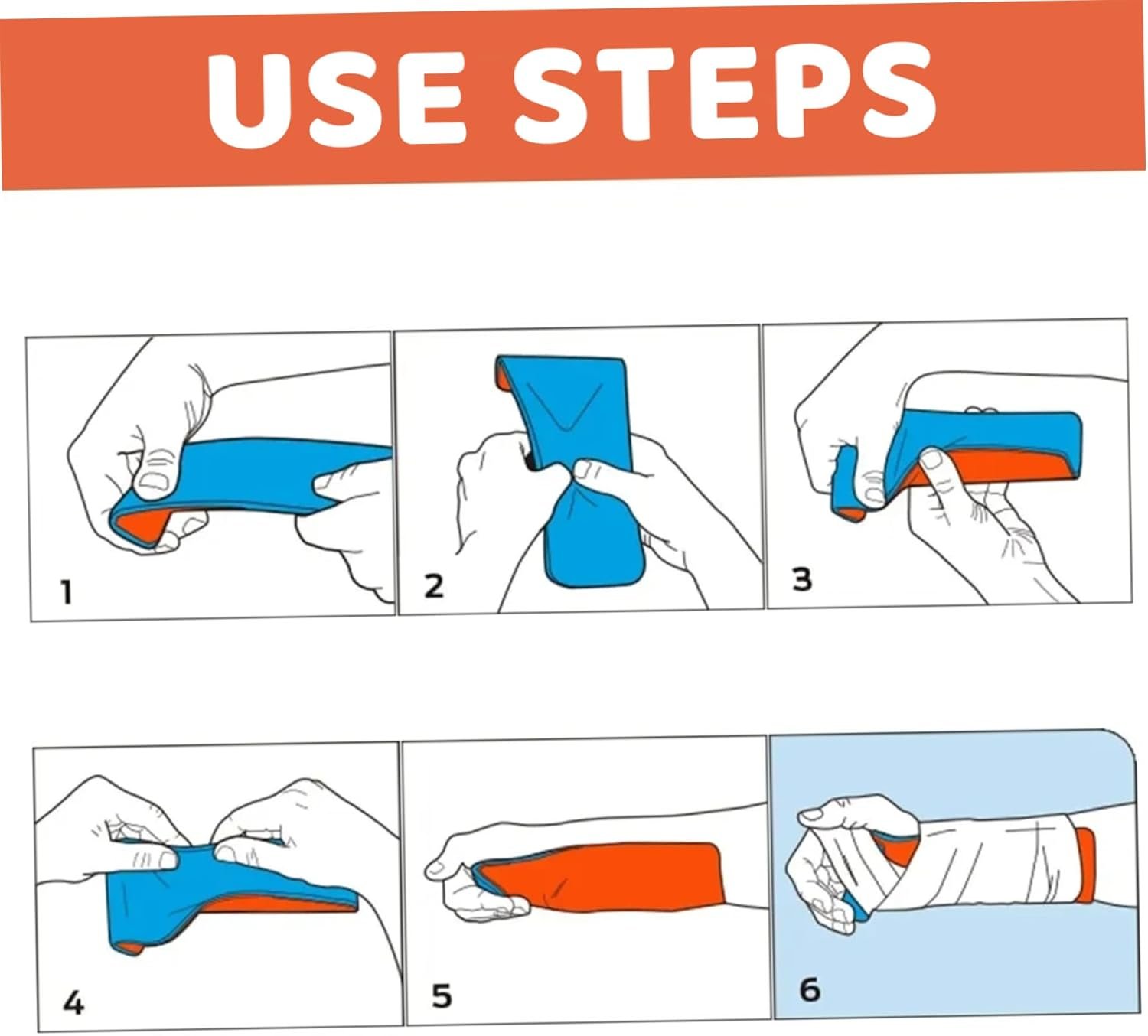 USE STEPS

1

2

3

4

5

6