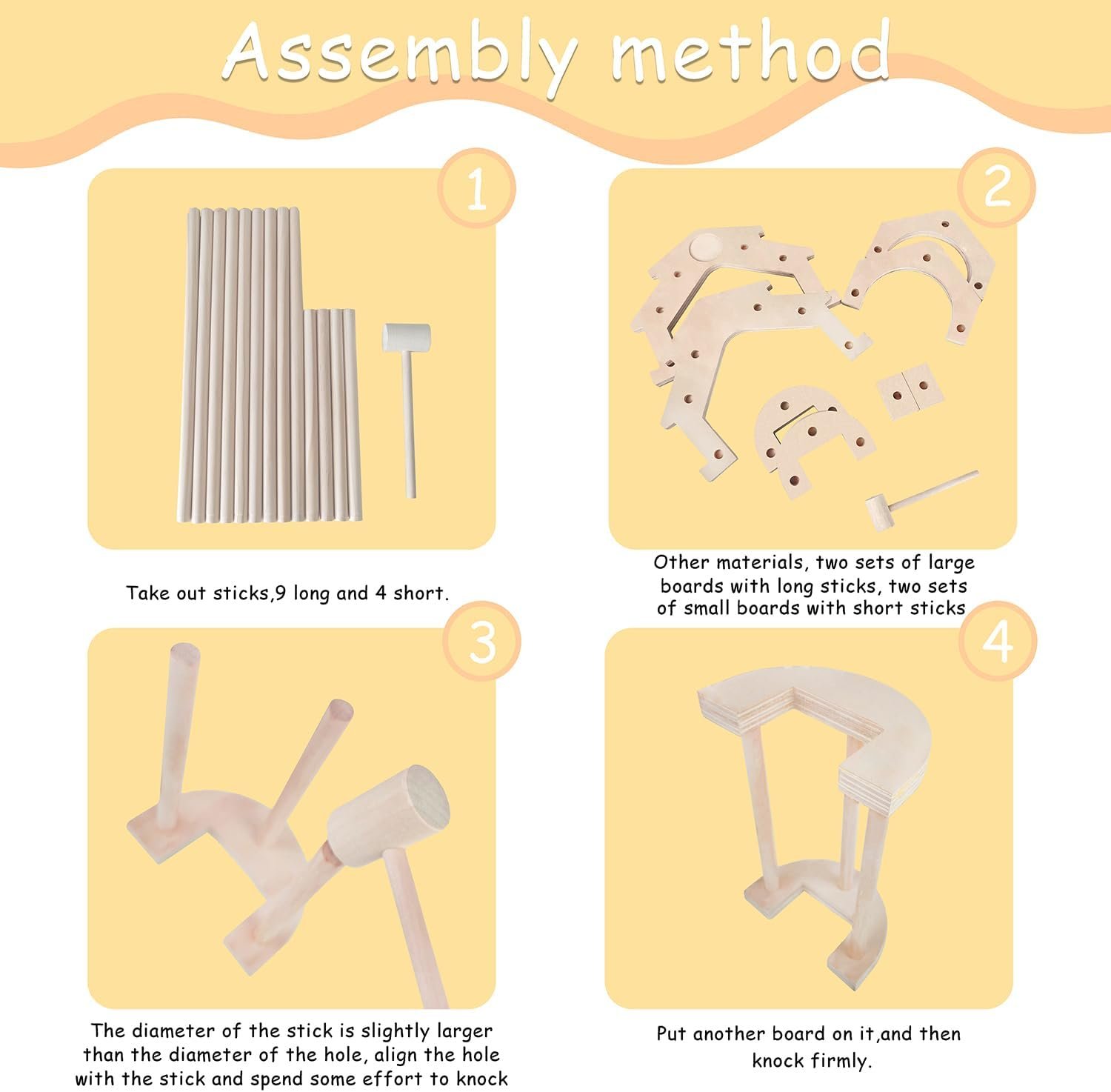 Assembly method

1

Take out sticks,9 long and 4 short.

2

Other materials, two sets of large boards with long sticks, two sets of small boards with short sticks

3

The diameter of the stick is slightly larger than the diameter of the hole, align the hole with the stick and spend some effort to knock

4

Put another board on it,and then knock firmly.