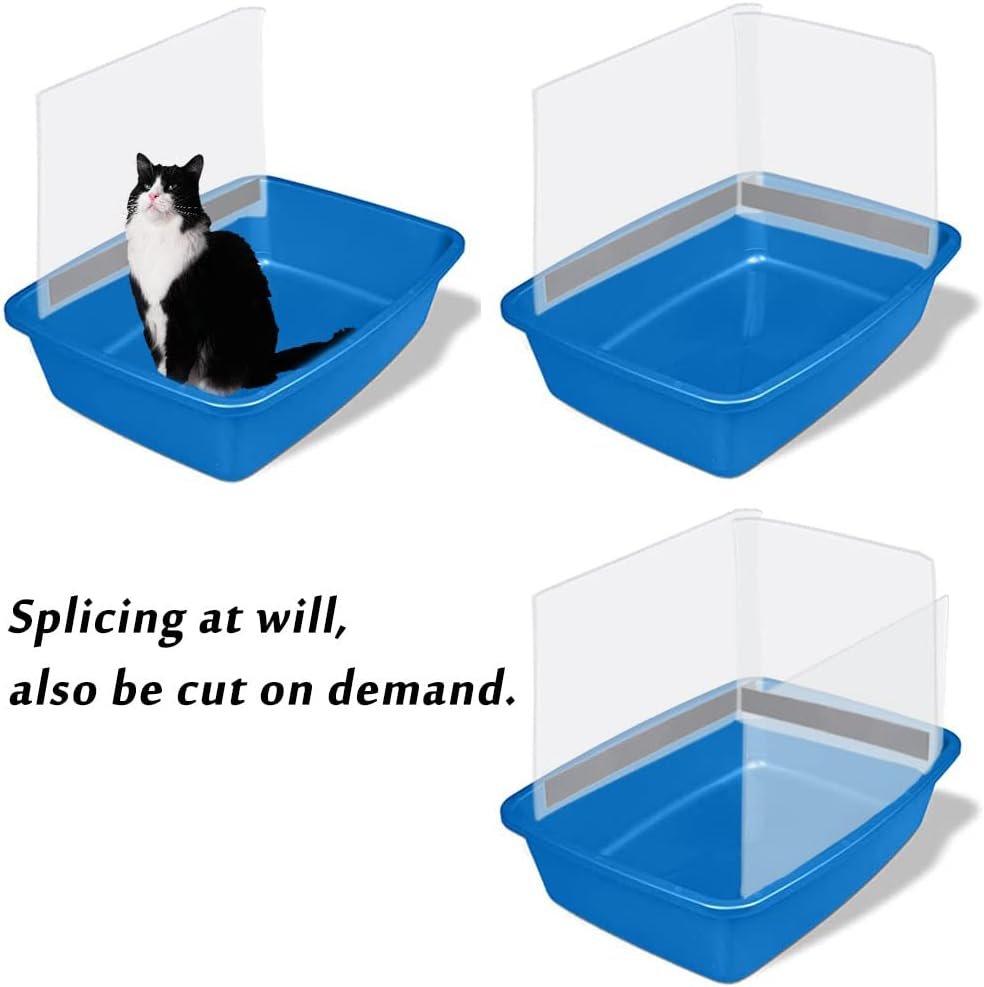 Splicing at will,
also be cut on demand.