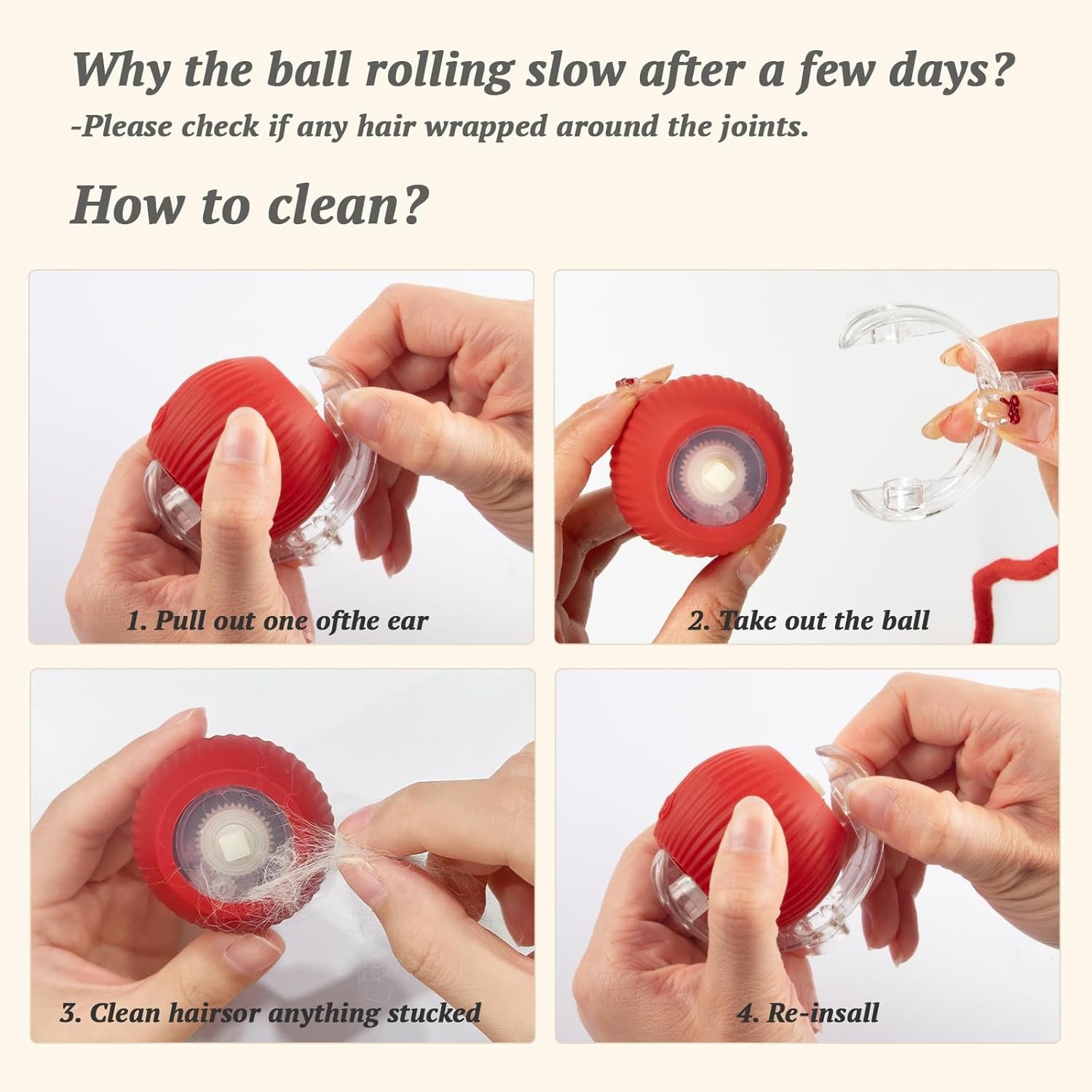 Why the ball rolling slow after a few days?

-Please check if any hair wrapped around the joints.

How to clean?

1. Pull out one ofthe ear

2. Take out the ball

3. Clean hairsor anything stucked

4. Re-insall