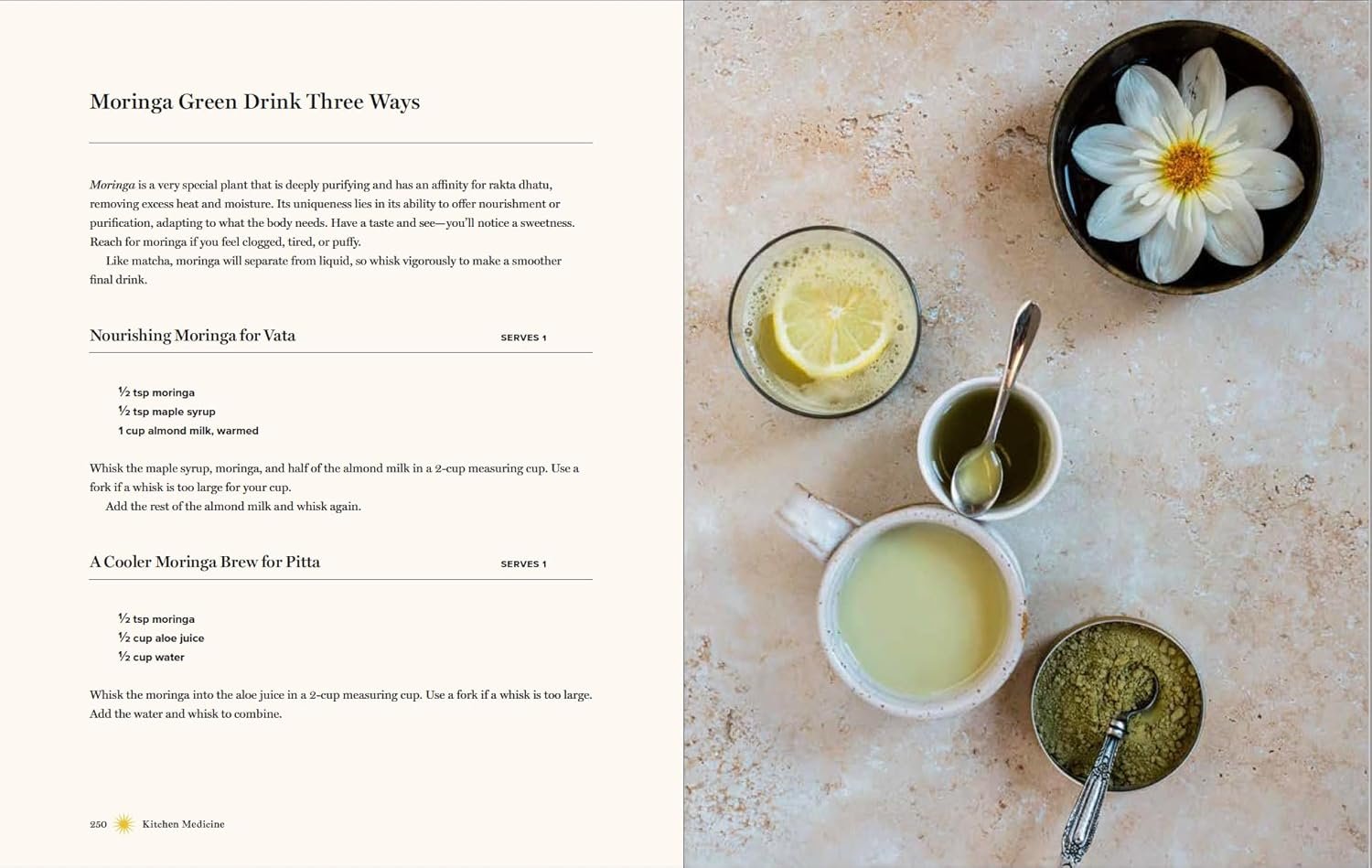 Moringa Green Drink Three Ways

Moringa is a very special plant that is deeply purifying and has an affinity for rakta dhatu, removing excess heat and moisture. Its uniqueness lies in its ability to offer nourishment or purification, adapting to what the body needs. Have a taste and see—you'll notice a sweetness. Reach for moringa if you feel clogged, tired, or puffy.

Like matcha, moringa will separate from liquid, so whisk vigorously to make a smoother final drink.

Nourishing Moringa for Vata SERVES 1

½ tsp moringa
½ tsp maple syrup
1 cup almond milk, warmed

Whisk the maple syrup, moringa, and half of the almond milk in a 2-cup measuring cup. Use a fork if a whisk is too large for your cup.

Add the rest of the almond milk and whisk again.

A Cooler Moringa Brew for Pitta SERVES 1

½ tsp moringa
½ cup aloe juice
½ cup water

Whisk the moringa into the aloe juice in a 2-cup measuring cup. Use a fork if a whisk is too large. Add the water and whisk to combine.

250 Kitchen Medicine