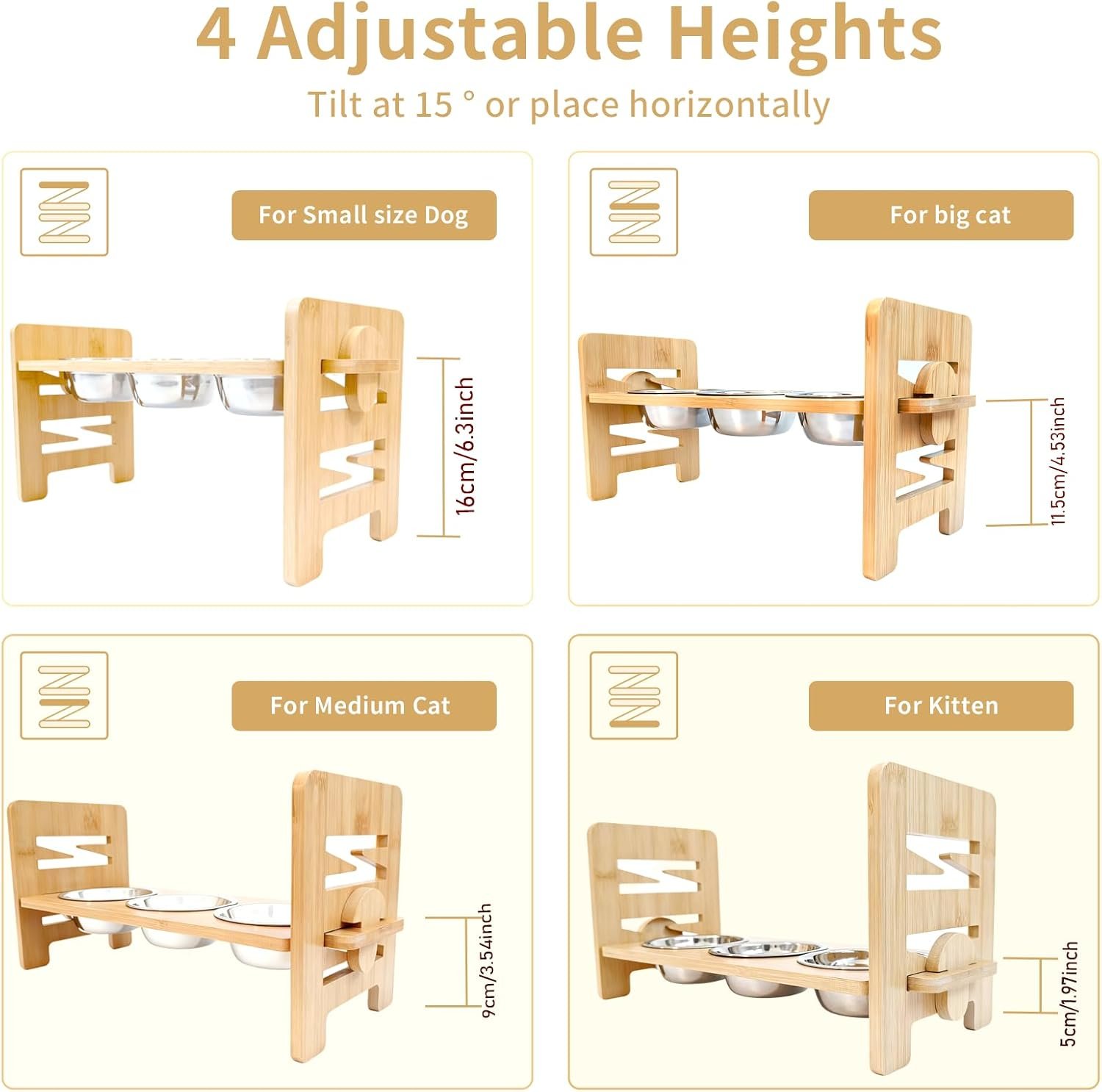 4 Adjustable Heights

Tilt at 15 ° or place horizontally

For Small size Dog

16cm/6.3inch

For big cat

11.5cm/4.53inch

For Medium Cat

9cm/3.54inch

For Kitten

5cm/1.97inch