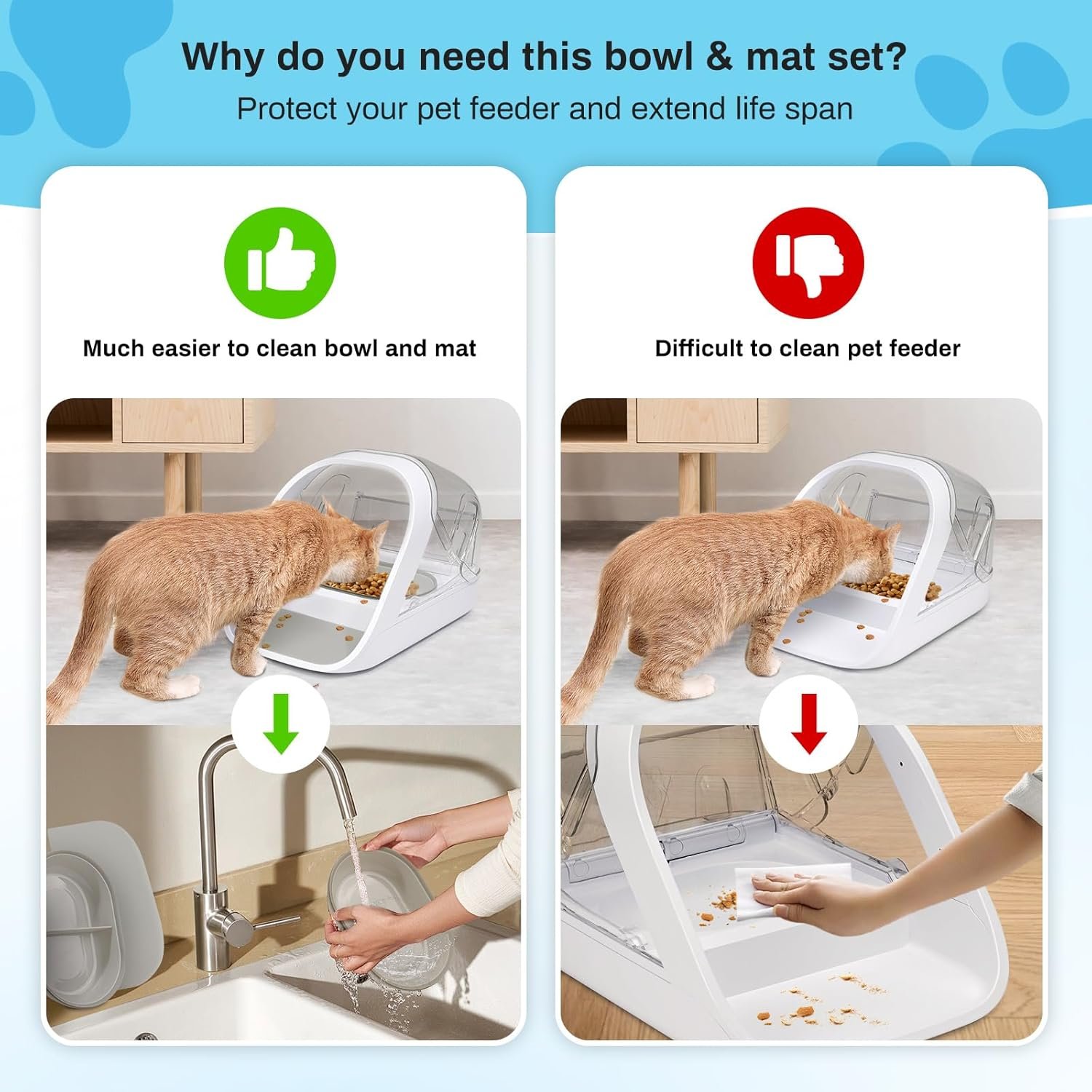 Why do you need this bowl & mat set?

Protect your pet feeder and extend life span

Much easier to clean bowl and mat

Difficult to clean pet feeder