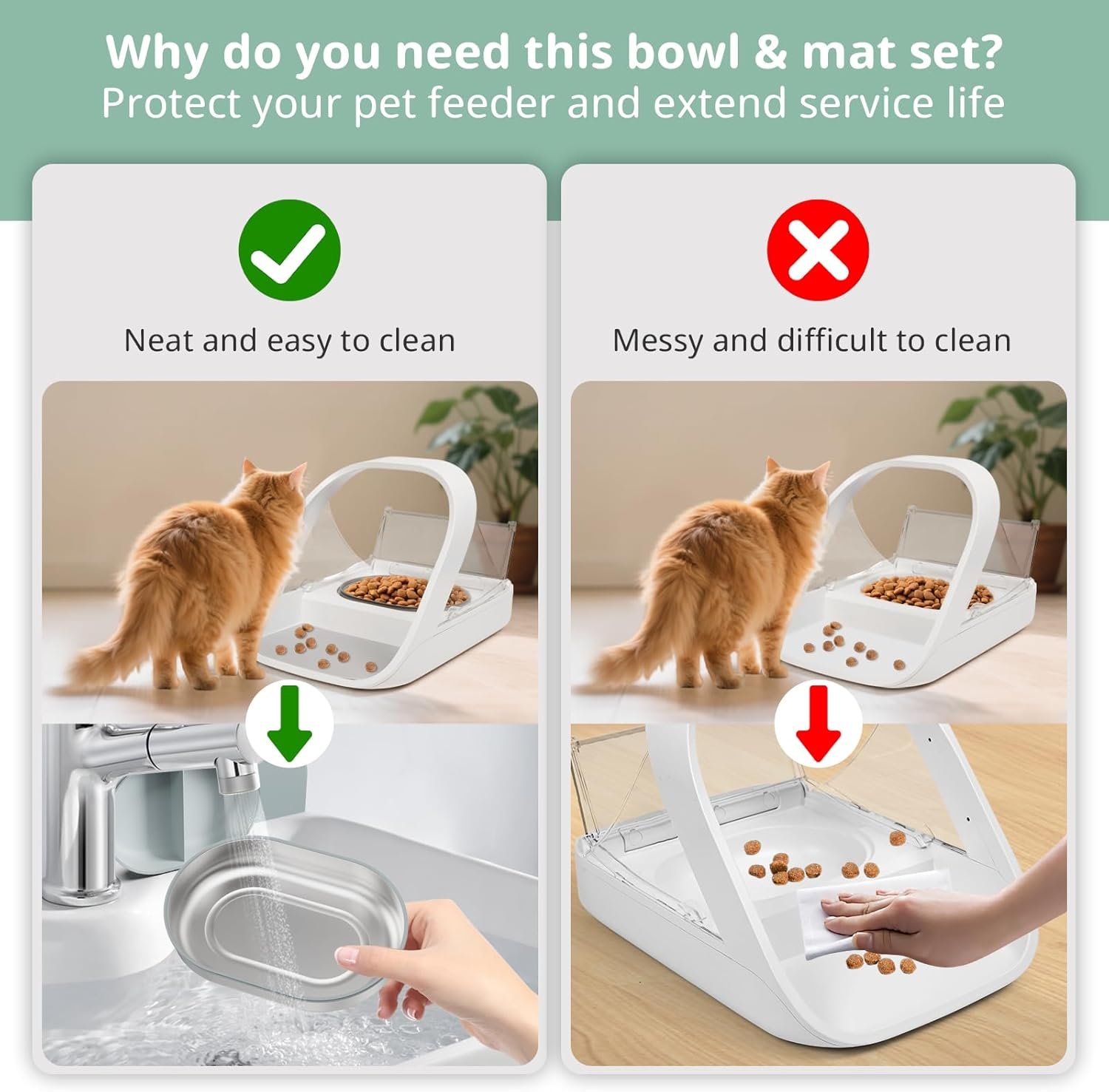 Why do you need this bowl & mat set?
Protect your pet feeder and extend service life

Neat and easy to clean

Messy and difficult to clean