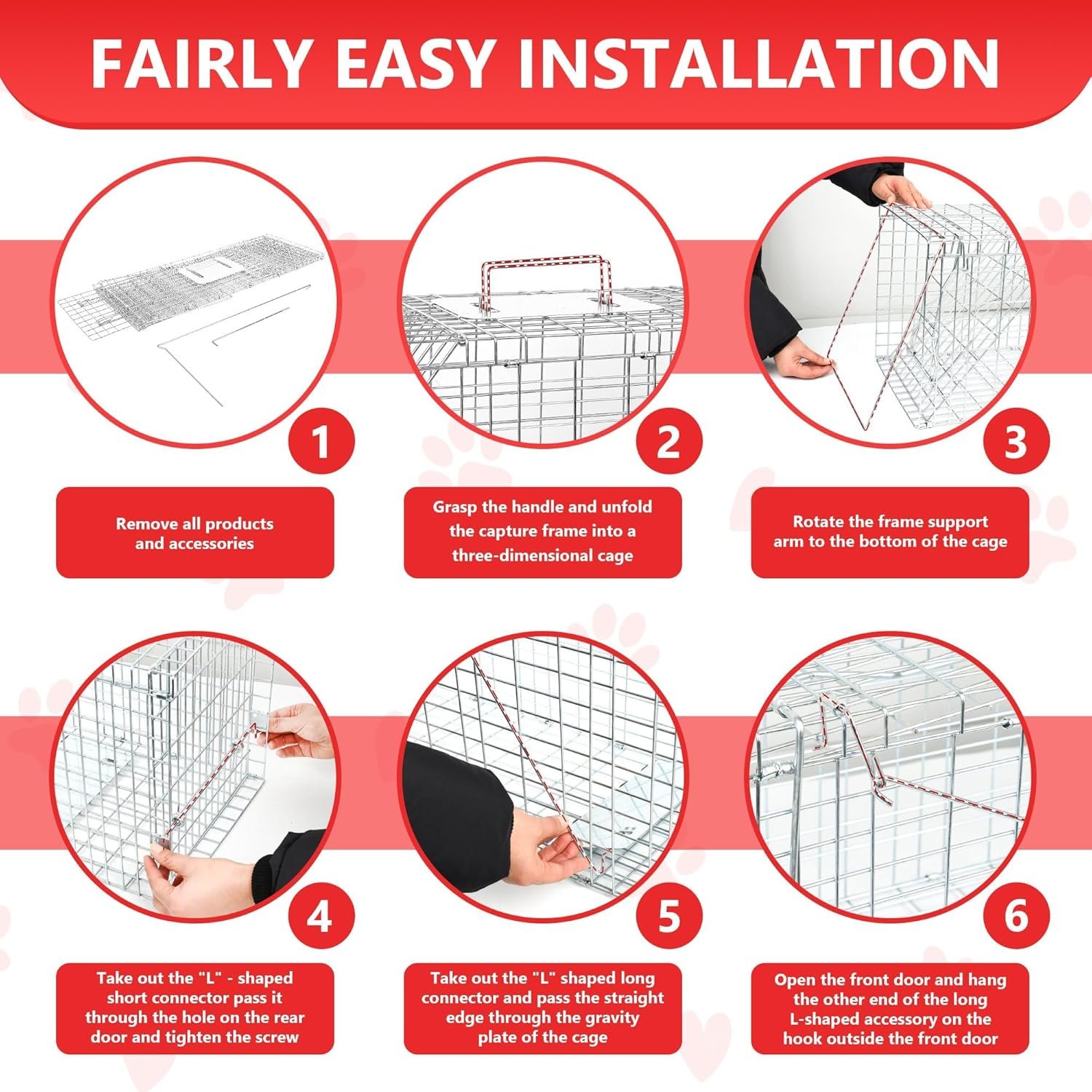 FAIRLY EASY INSTALLATION

1

Remove all products and accessories

2

Grasp the handle and unfold the capture frame into a three-dimensional cage

3

Rotate the frame support arm to the bottom of the cage

4

Take out the "L" - shaped short connector pass it through the hole on the rear door and tighten the screw

5

Take out the "L" shaped long connector and pass the straight edge through the gravity plate of the cage

6

Open the front door and hang the other end of the long L-shaped accessory on the hook outside the front door