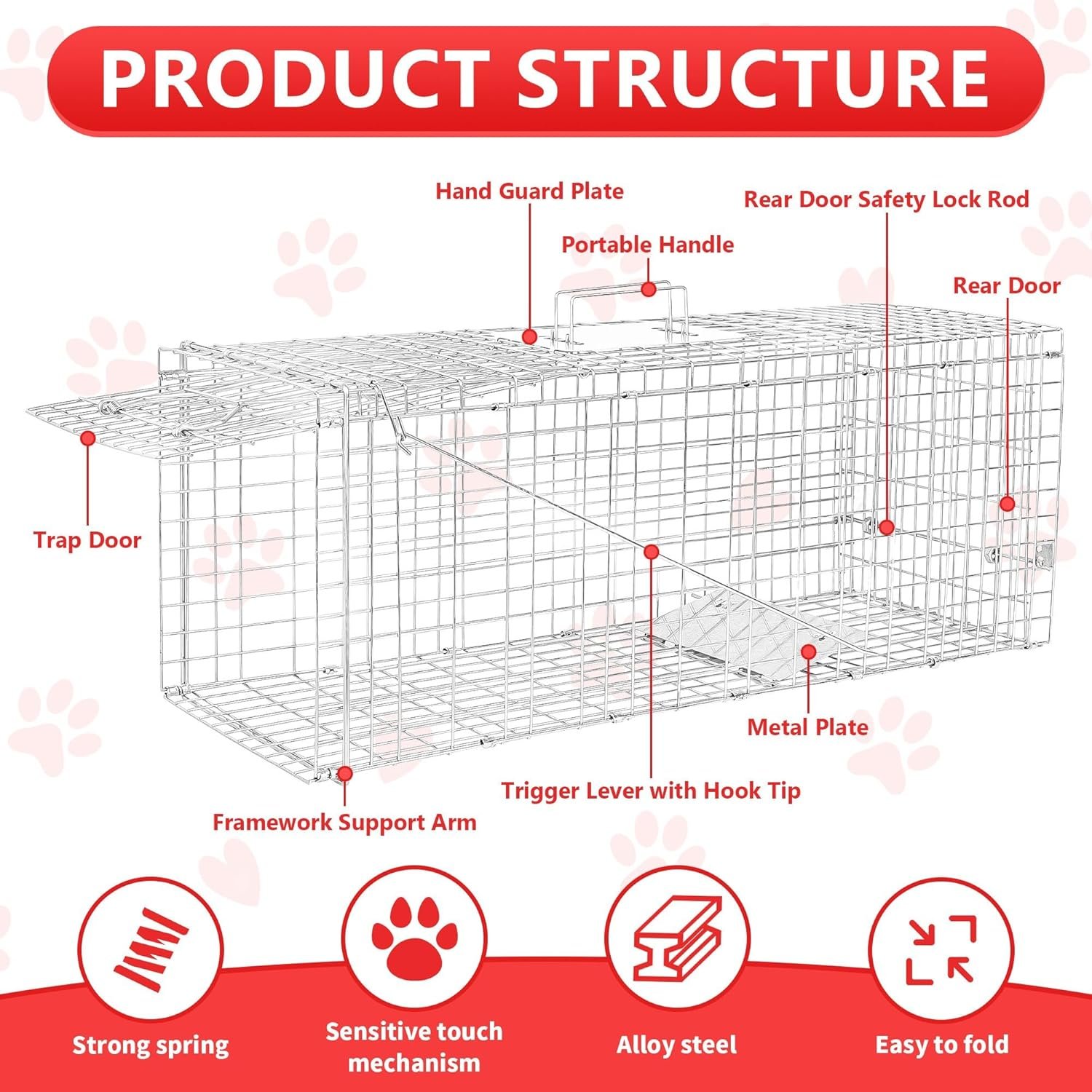 PRODUCT STRUCTURE

Hand Guard Plate

Rear Door Safety Lock Rod

Portable Handle

Rear Door

Trap Door

Metal Plate

Trigger Lever with Hook Tip

Framework Support Arm

Strong spring

Sensitive touch mechanism

Alloy steel

Easy to fold