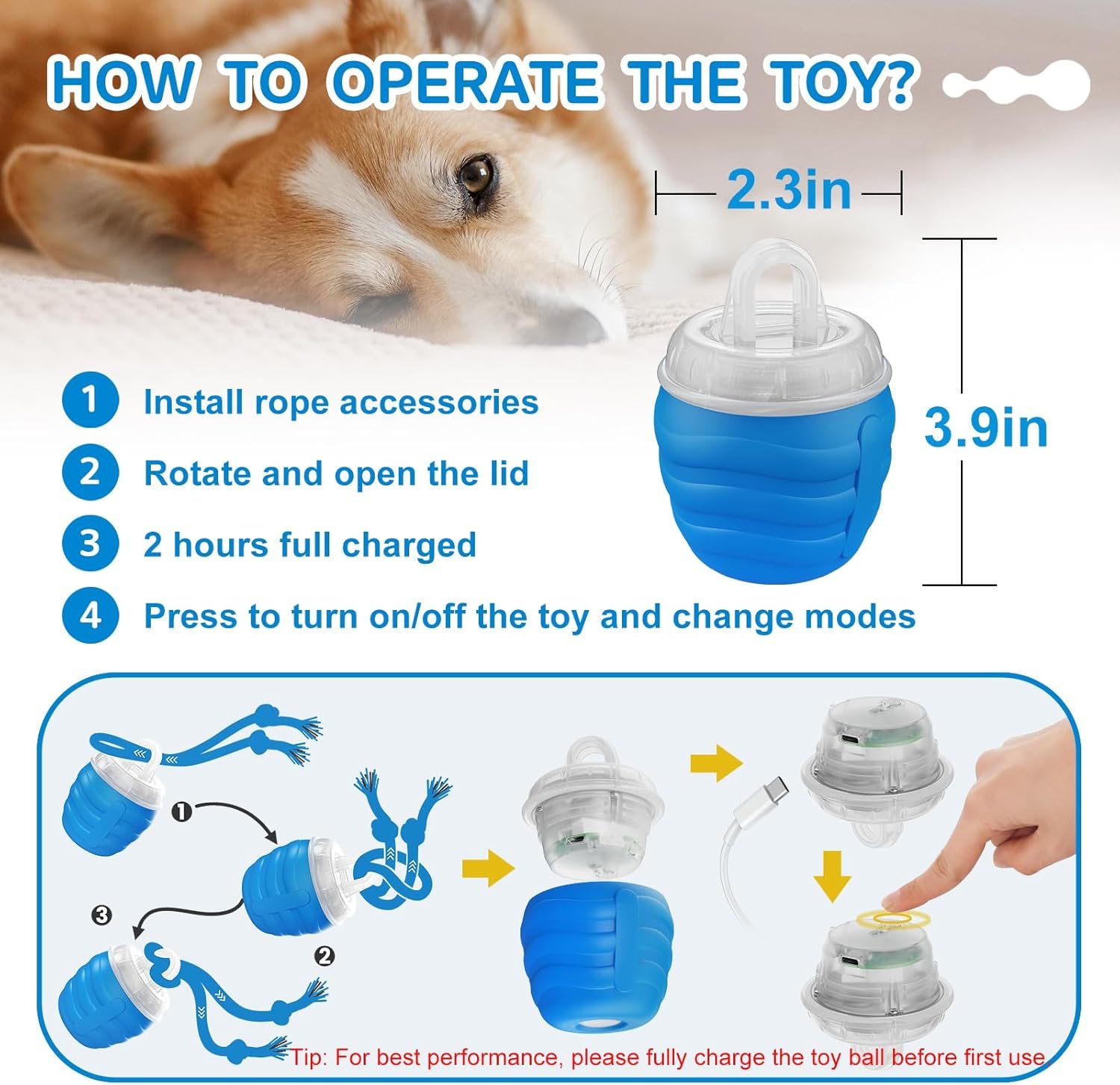 HOW TO OPERATE THE TOY?

2.3in

3.9in

1 Install rope accessories

2 Rotate and open the lid

3 2 hours full charged

4 Press to turn on/off the toy and change modes

❶

❸

❷

Tip: For best performance, please fully charge the toy ball before first use.