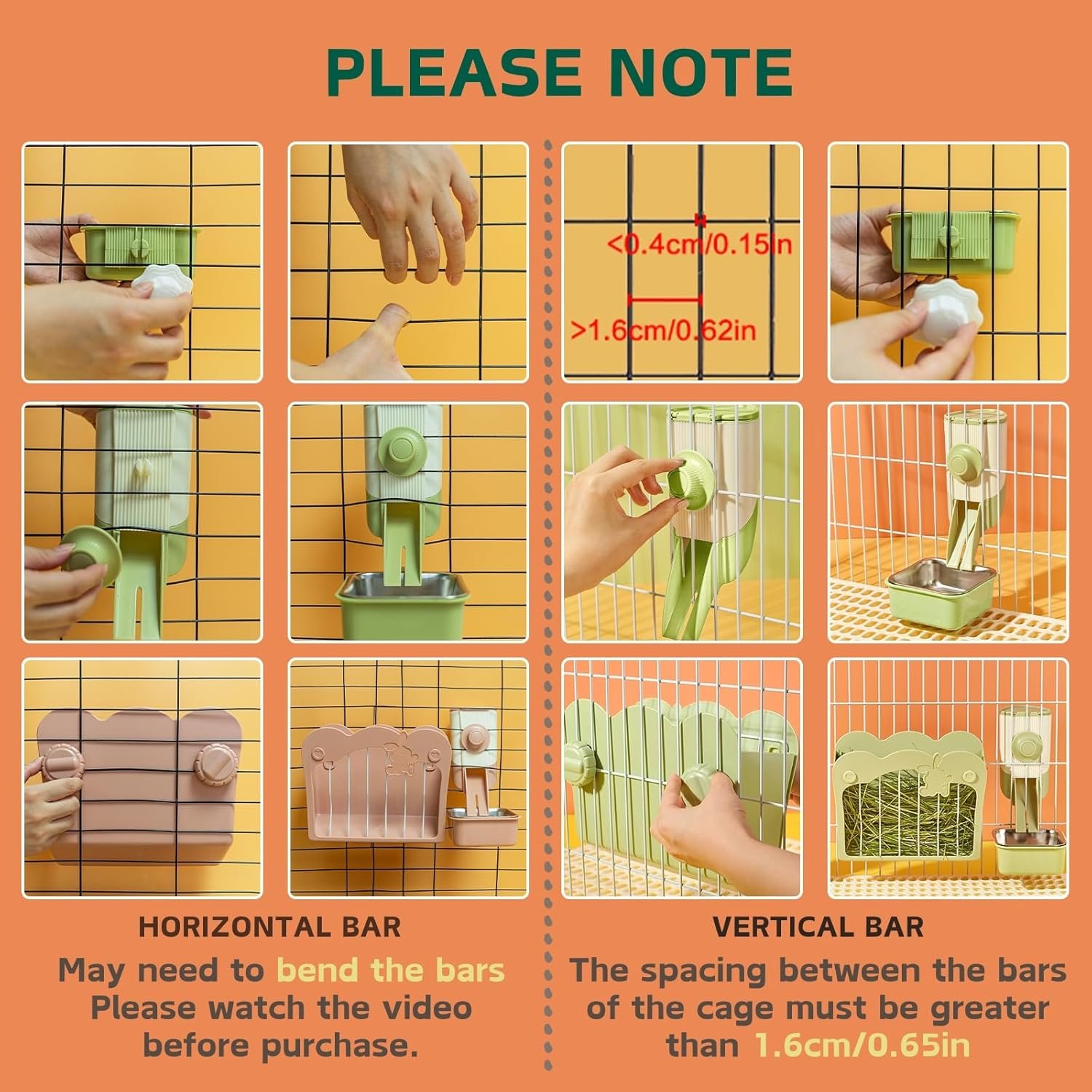 PLEASE NOTE

<0.4cm/0.15in

>1.6cm/0.62in

HORIZONTAL BAR

May need to bend the bars
Please watch the video
before purchase.

VERTICAL BAR

The spacing between the bars
of the cage must be greater
than 1.6cm/0.65in