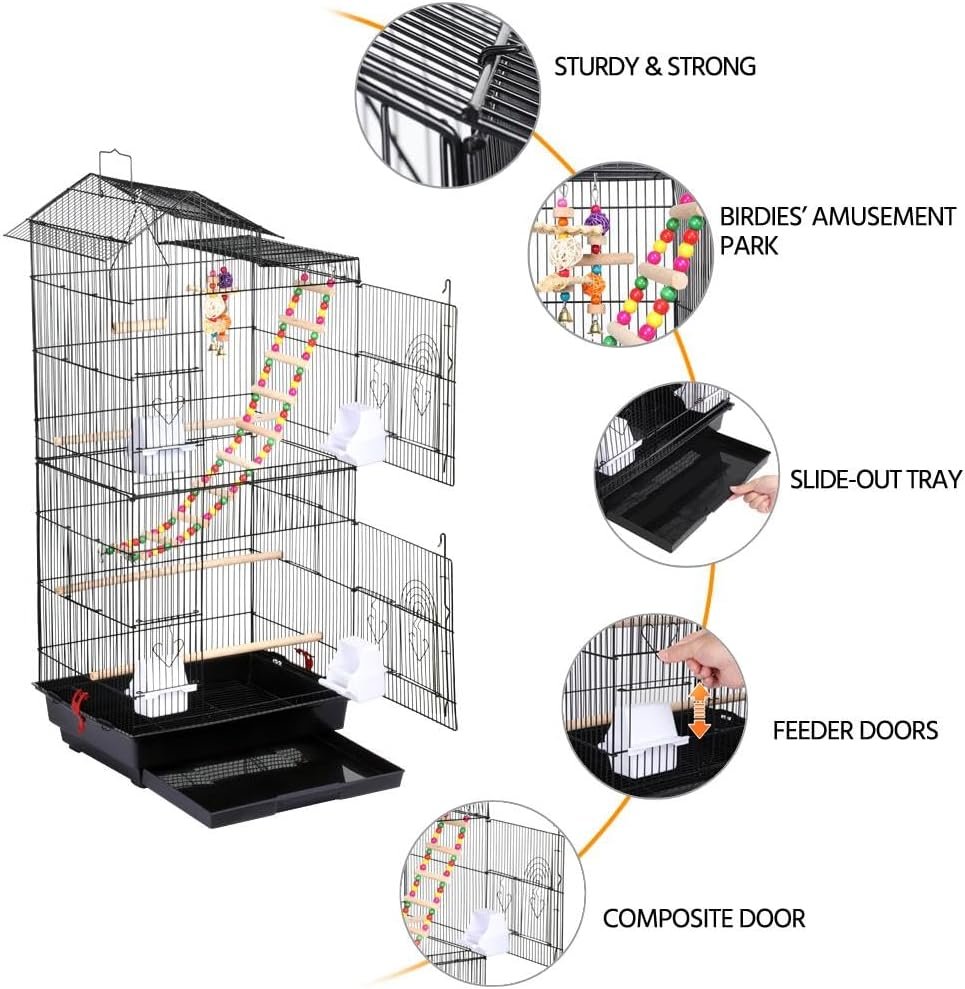 STURDY & STRONG

BIRDIES' AMUSEMENT PARK

SLIDE-OUT TRAY

FEEDER DOORS

COMPOSITE DOOR