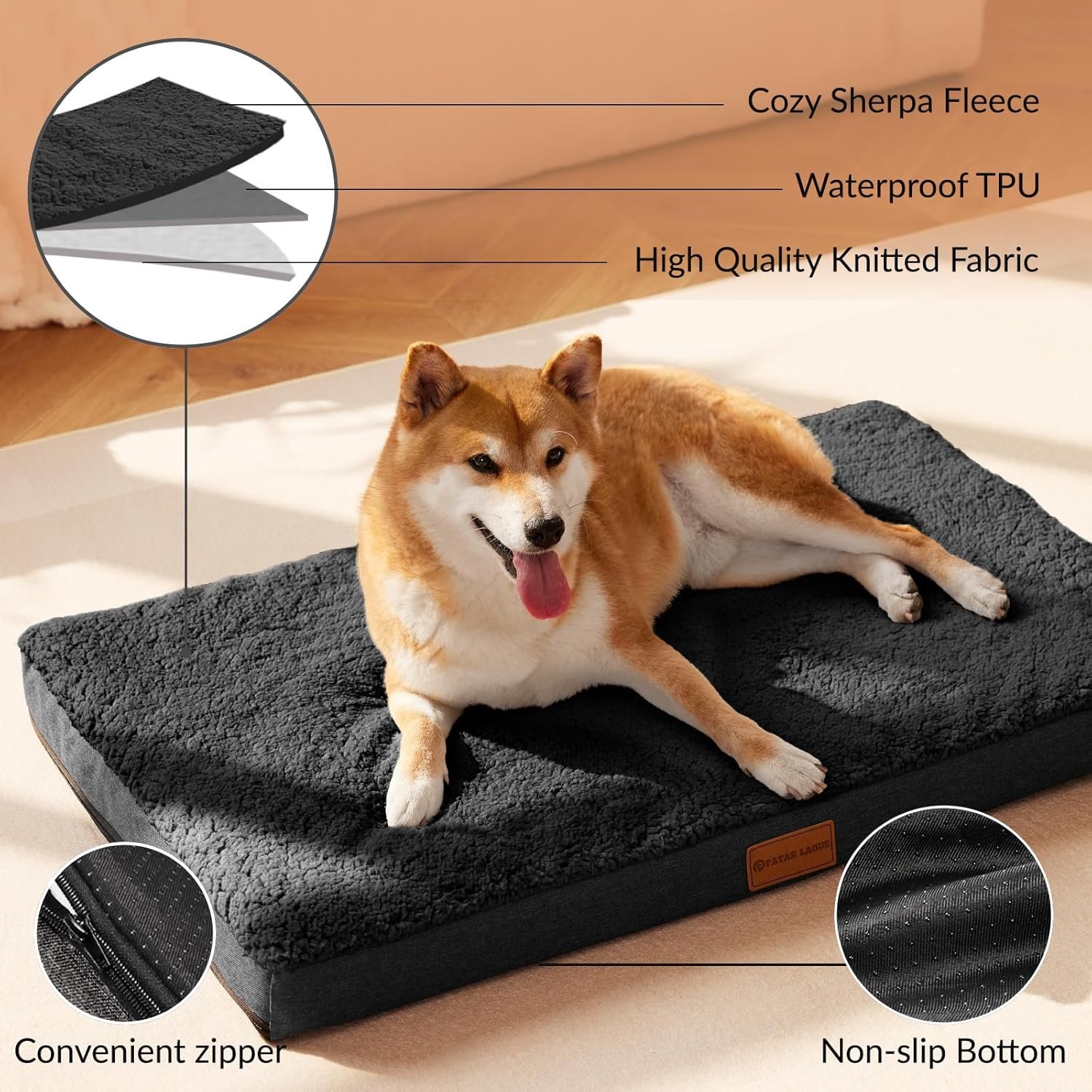 Cozy Sherpa Fleece

Waterproof TPU

High Quality Knitted Fabric

PATAS LAGUE

Convenient zipper

Non-slip Bottom