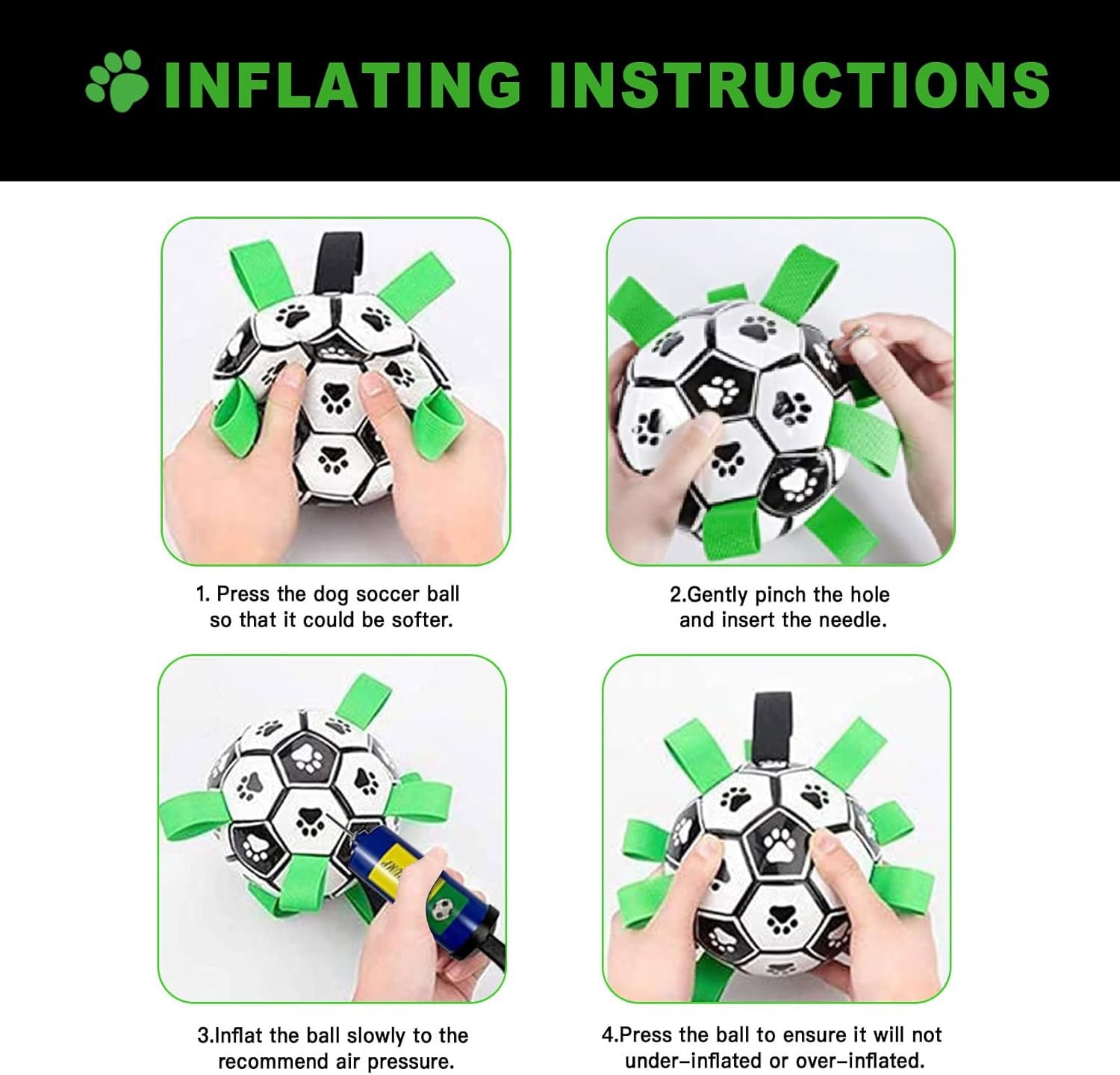 INFLATING INSTRUCTIONS

1. Press the dog soccer ball so that it could be softer.

2.Gently pinch the hole and insert the needle.

3.Inflat the ball slowly to the recommend air pressure.

4.Press the ball to ensure it will not under-inflated or over-inflated.