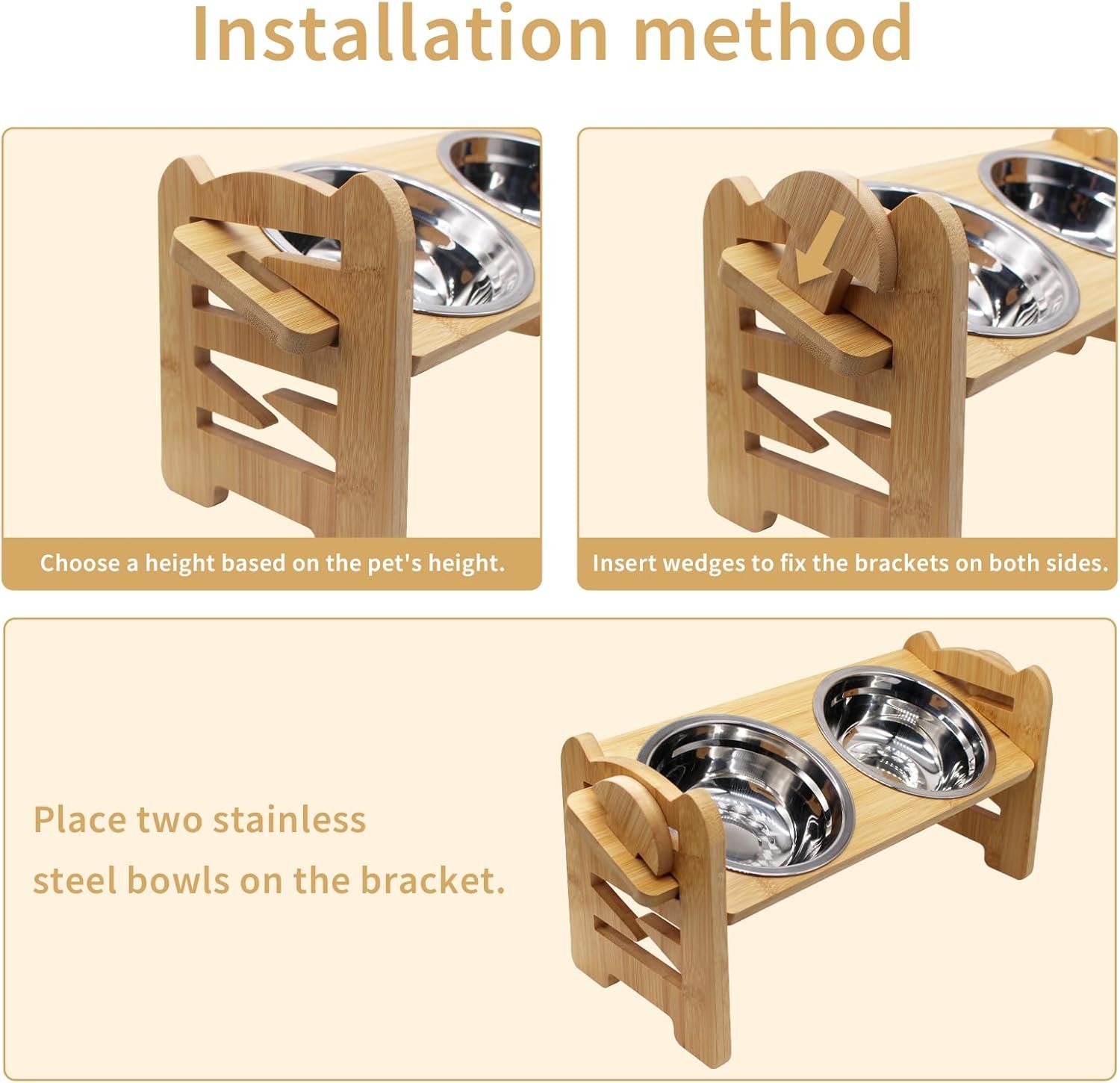 Installation method

Choose a height based on the pet's height.

Insert wedges to fix the brackets on both sides.

Place two stainless steel bowls on the bracket.