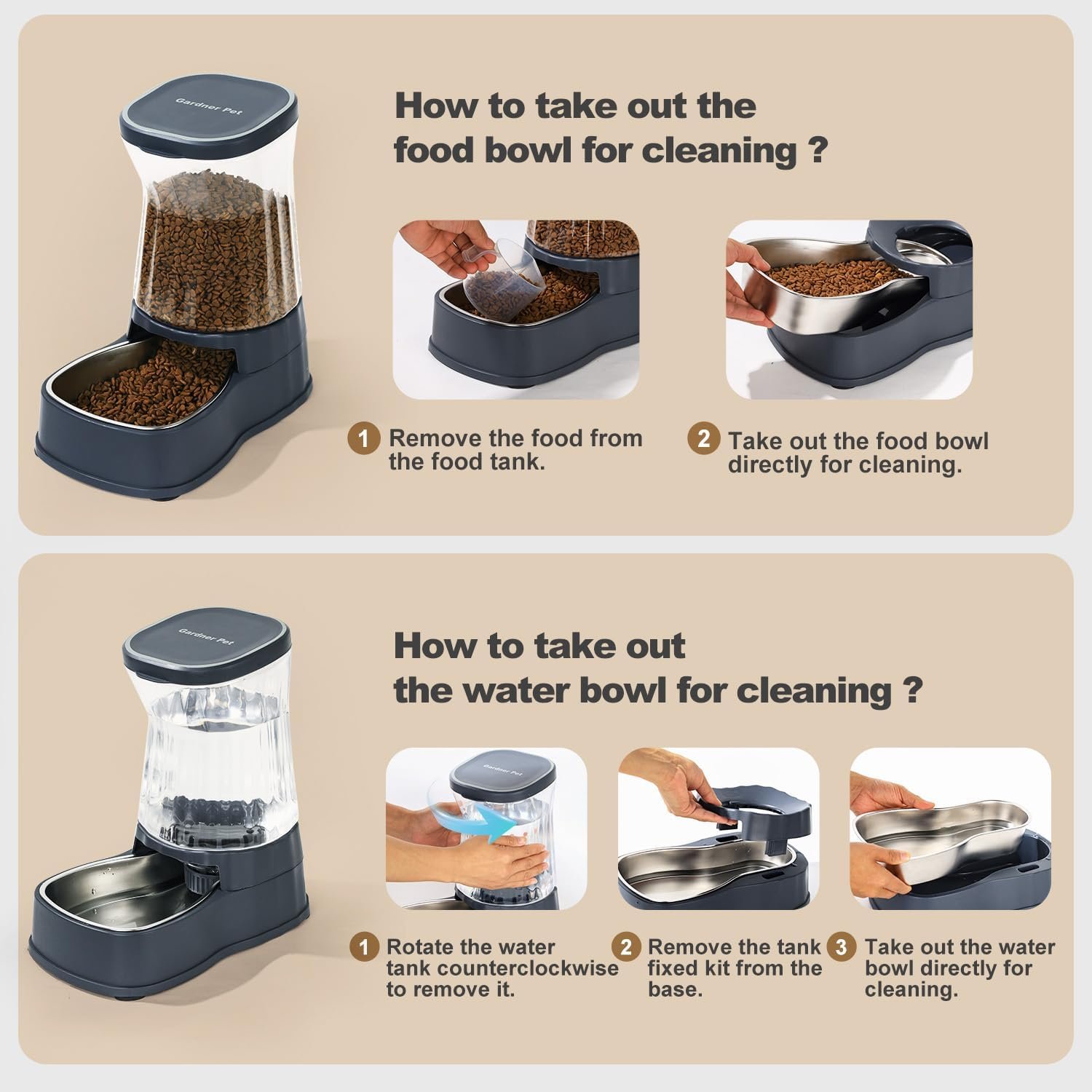 Gardner Pet

How to take out the food bowl for cleaning ?

1 Remove the food from the food tank.

2 Take out the food bowl directly for cleaning.

Gardner Pet

How to take out the water bowl for cleaning ?

Gardner Pet

1 Rotate the water tank counterclockwise to remove it.

2 Remove the tank fixed kit from the base.

3 Take out the water bowl directly for cleaning.