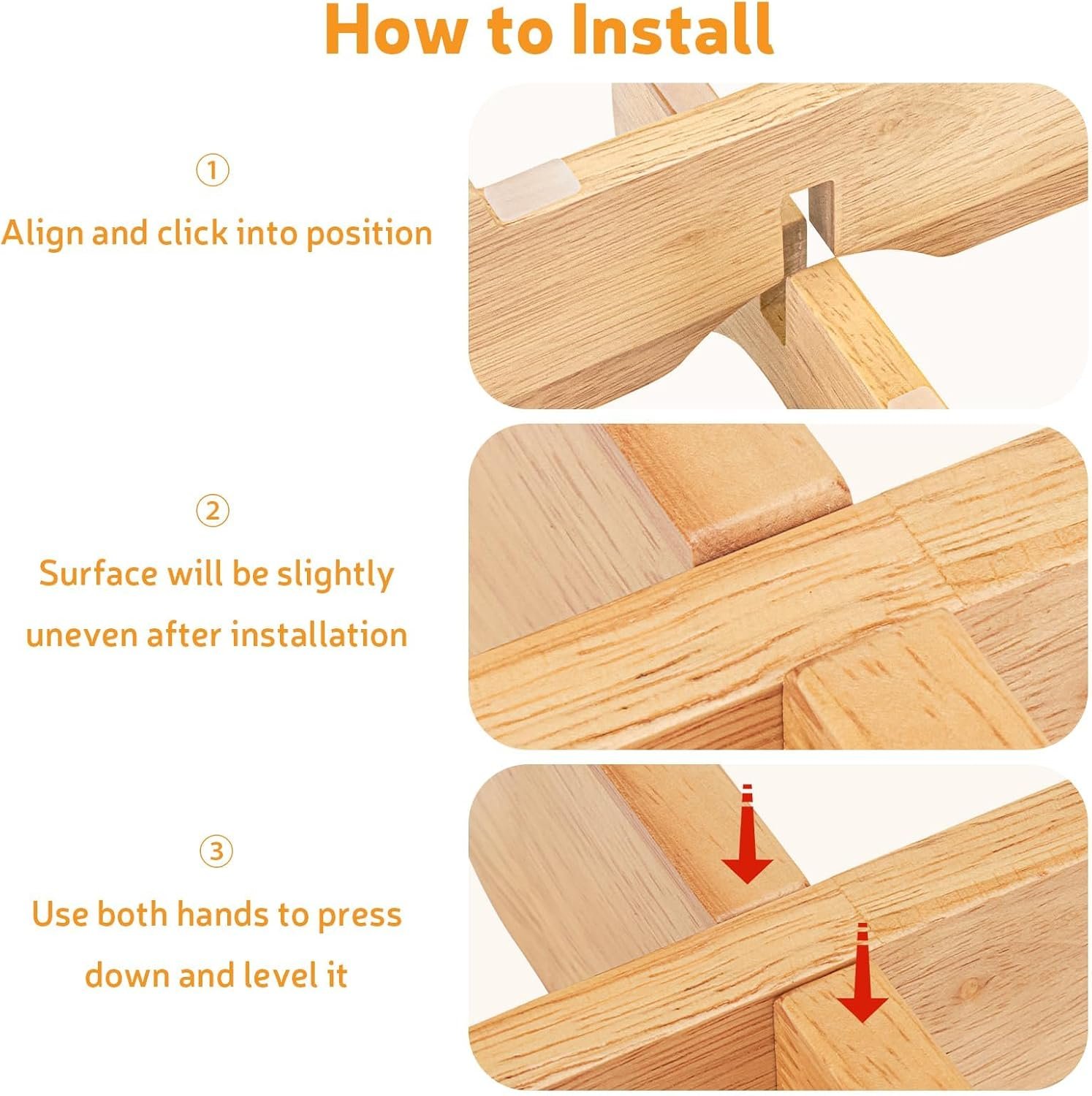 How to Install

①
Align and click into position

②
Surface will be slightly uneven after installation

③
Use both hands to press down and level it