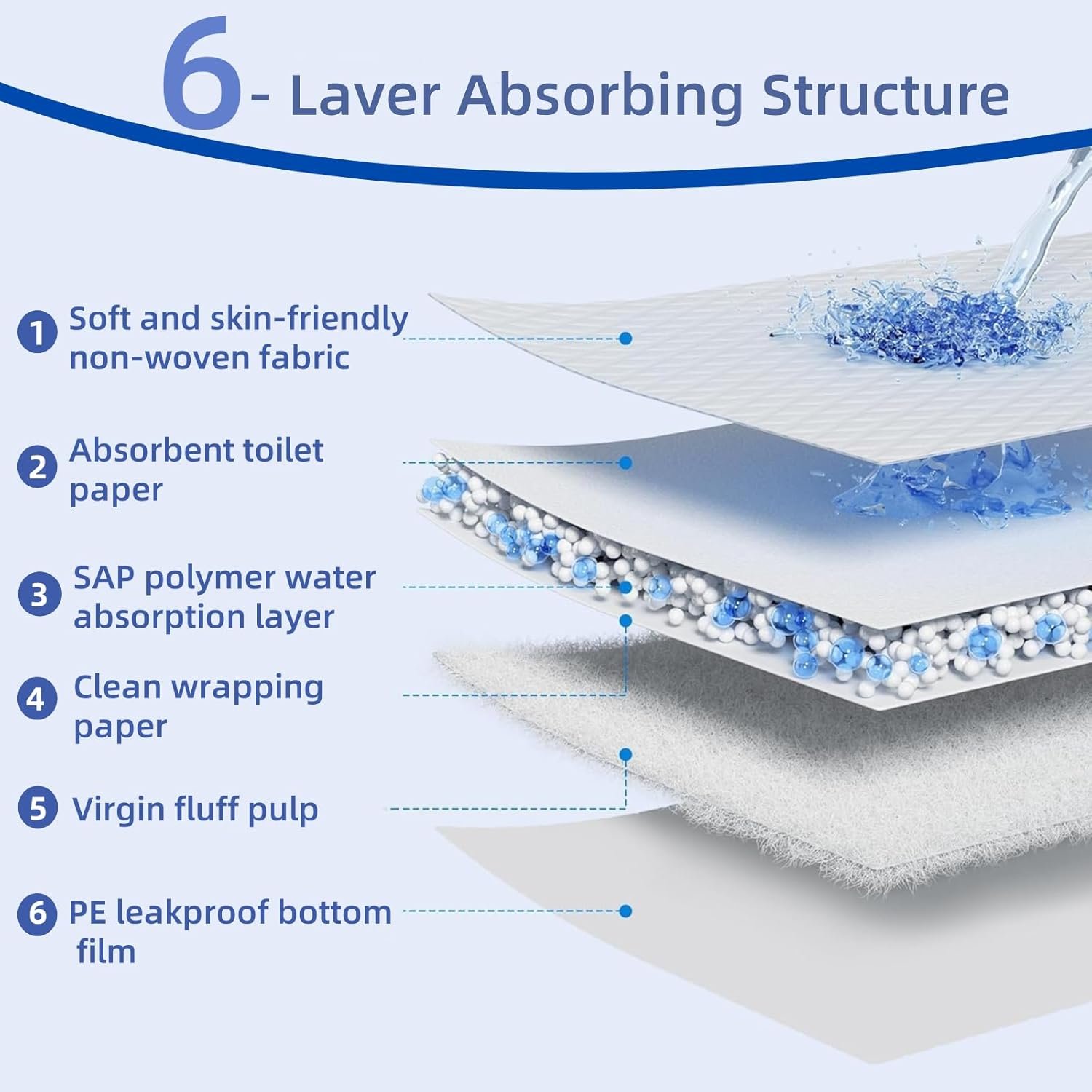 6- Laver Absorbing Structure

1 Soft and skin-friendly non-woven fabric

2 Absorbent toilet paper

3 SAP polymer water absorption layer

4 Clean wrapping paper

5 Virgin fluff pulp

6 PE leakproof bottom film