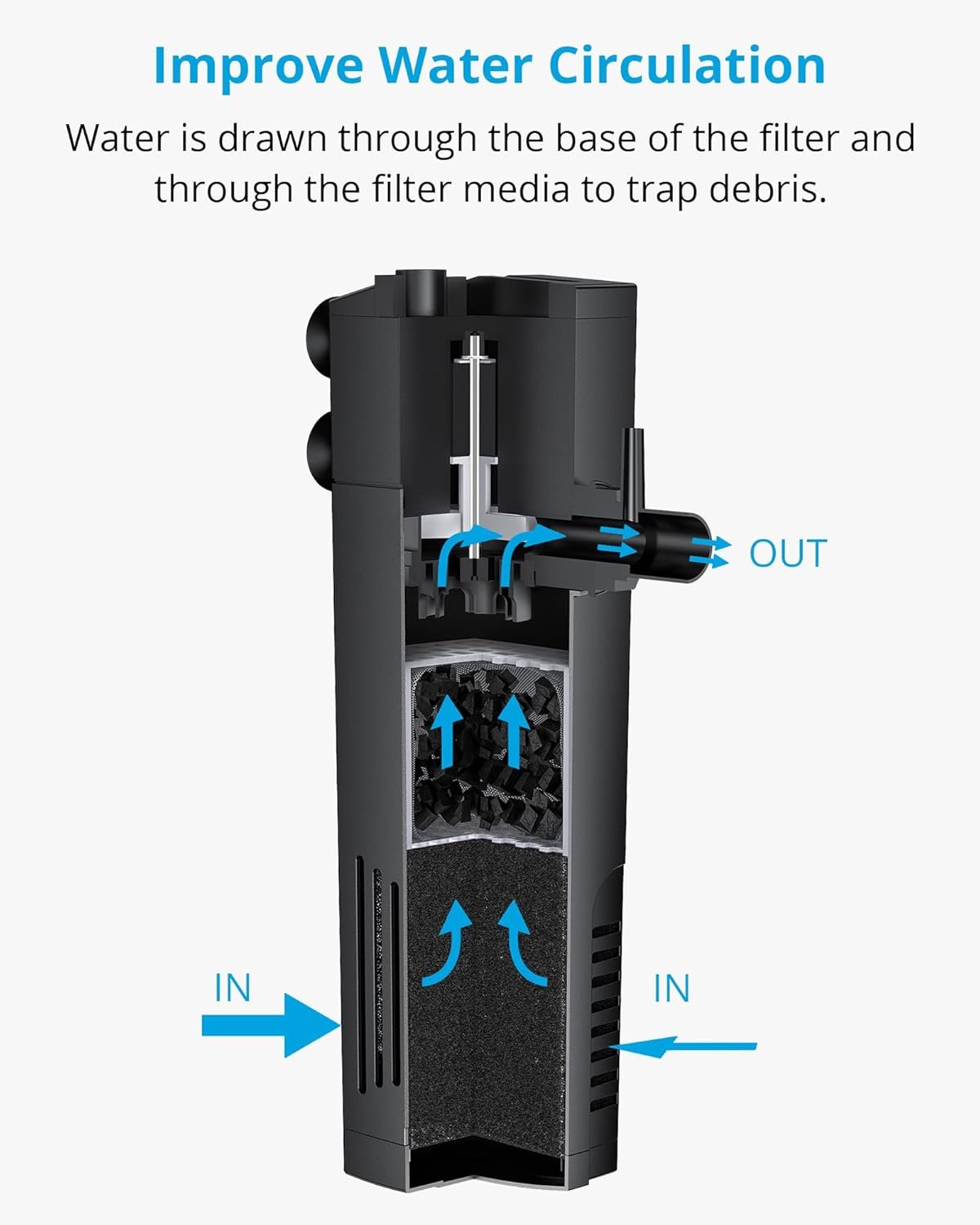 Improve Water Circulation

Water is drawn through the base of the filter and through the filter media to trap debris.

OUT

IN

IN