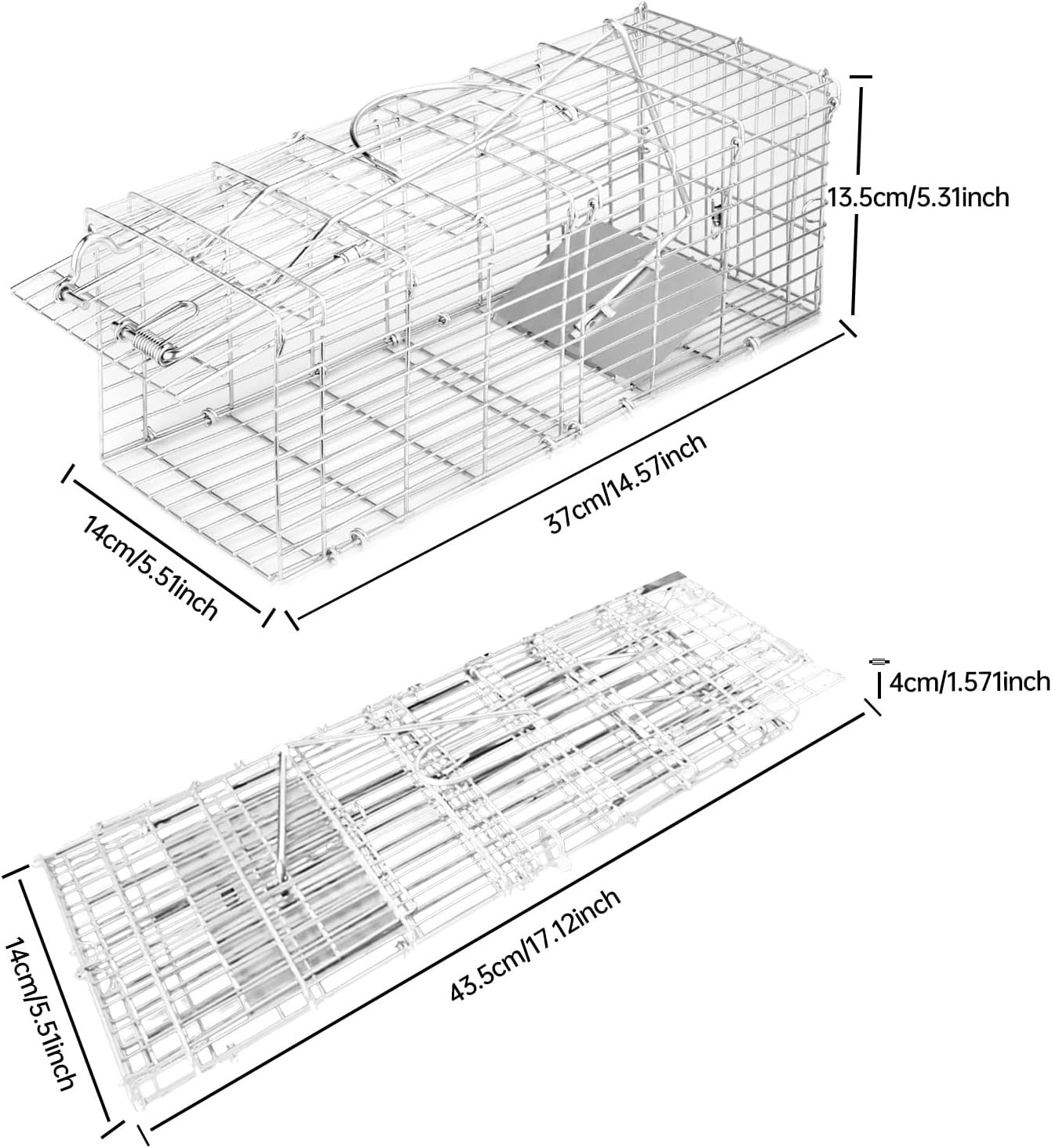 13.5cm/5.31inch

14cm/5.51inch

37cm/14.57inch

4cm/1.571inch

14cm/5.51inch

43.5cm/17.12inch