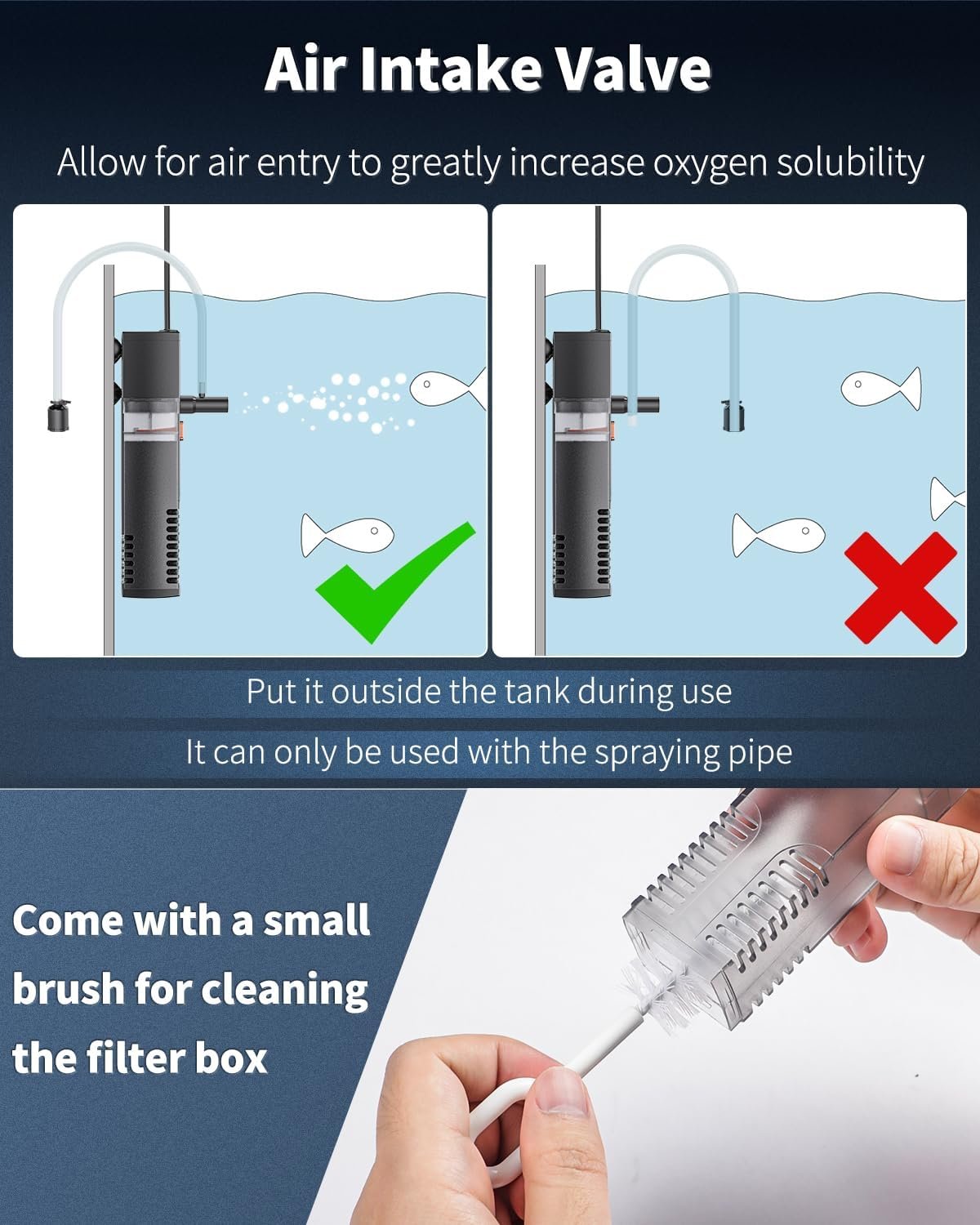 Air Intake Valve

Allow for air entry to greatly increase oxygen solubility

Put it outside the tank during use

It can only be used with the spraying pipe

Come with a small brush for cleaning the filter box