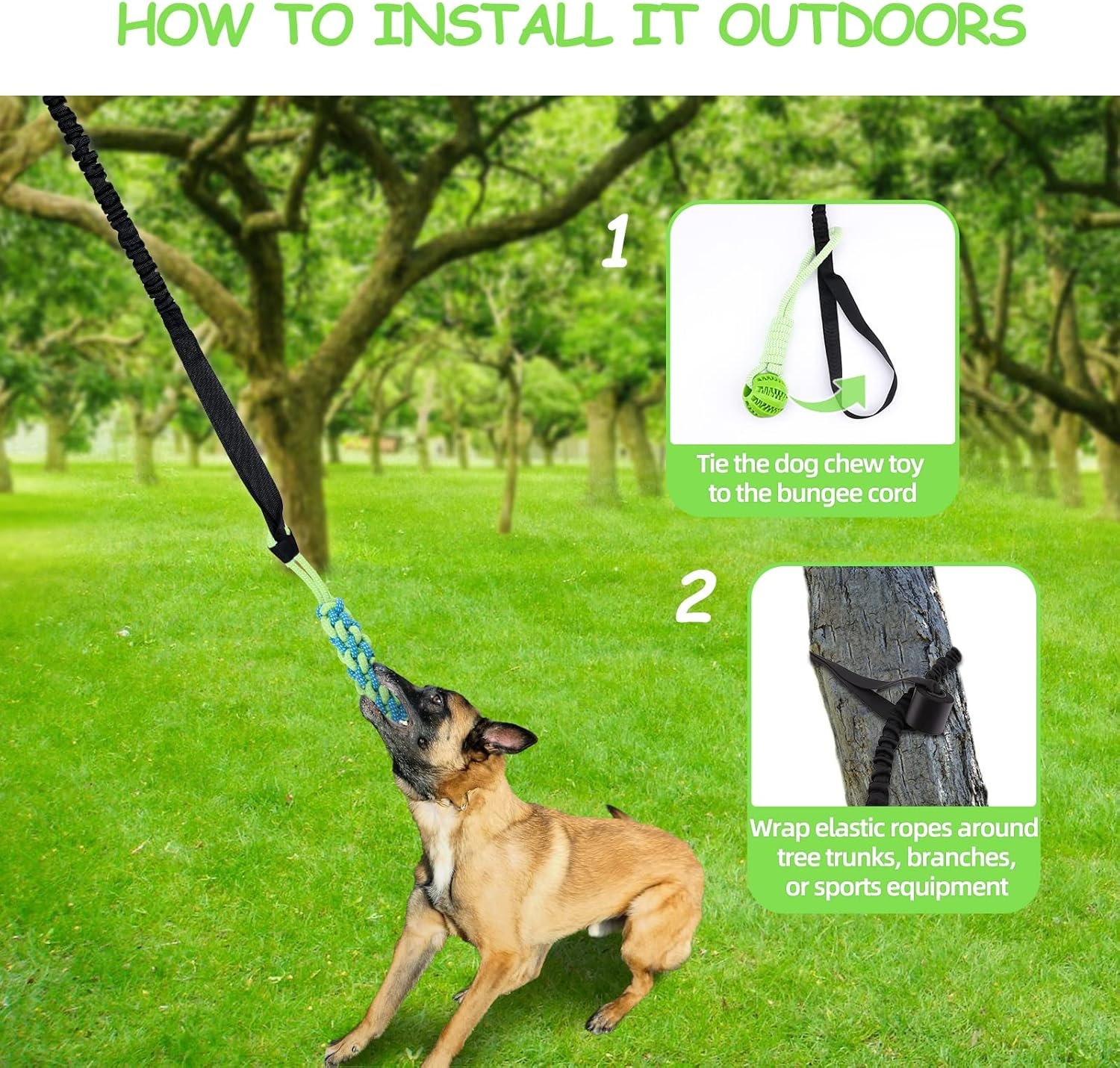 HOW TO INSTALL IT OUTDOORS

1

Tie the dog chew toy to the bungee cord

2

Wrap elastic ropes around tree trunks, branches, or sports equipment