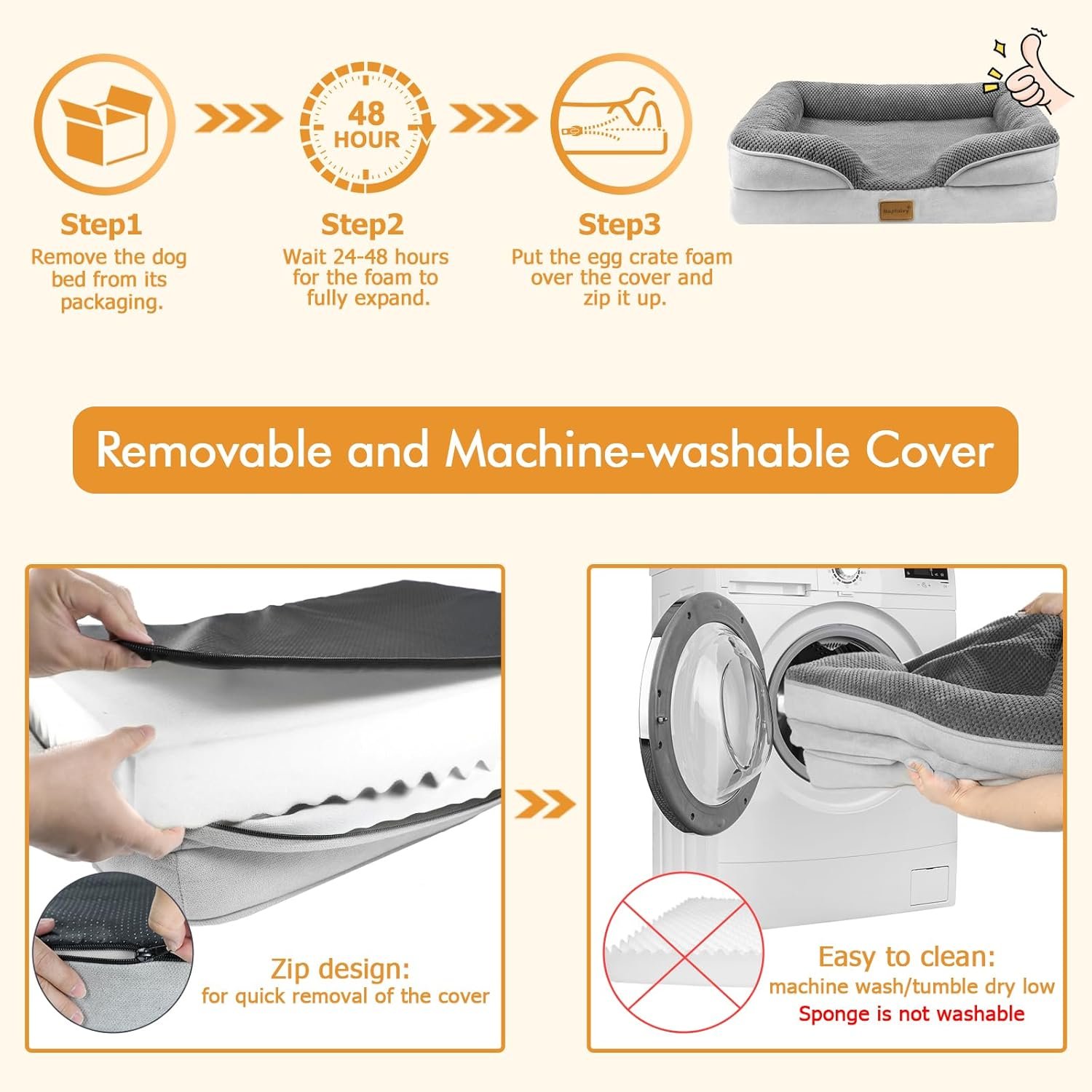 48 HOUR

Step1
Remove the dog bed from its packaging.

Step2
Wait 24-48 hours for the foam to fully expand.

Step3
Put the egg crate foam over the cover and zip it up.

Removable and Machine-washable Cover

Zip design:
for quick removal of the cover

Easy to clean:
machine wash/tumble dry low
Sponge is not washable