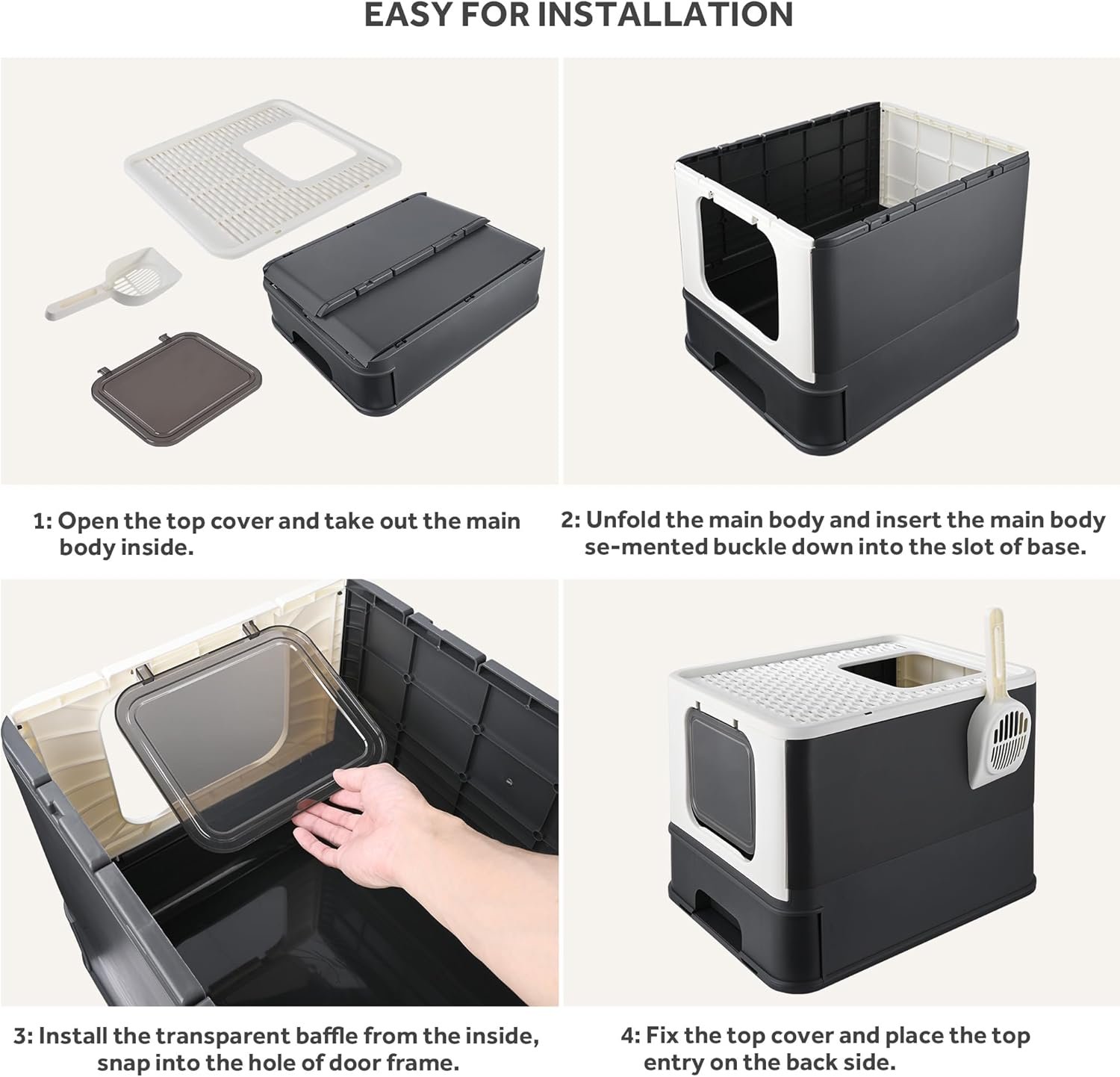 EASY FOR INSTALLATION

1: Open the top cover and take out the main body inside.

2: Unfold the main body and insert the main body se-mented buckle down into the slot of base.

3: Install the transparent baffle from the inside, snap into the hole of door frame.

4: Fix the top cover and place the top entry on the back side.