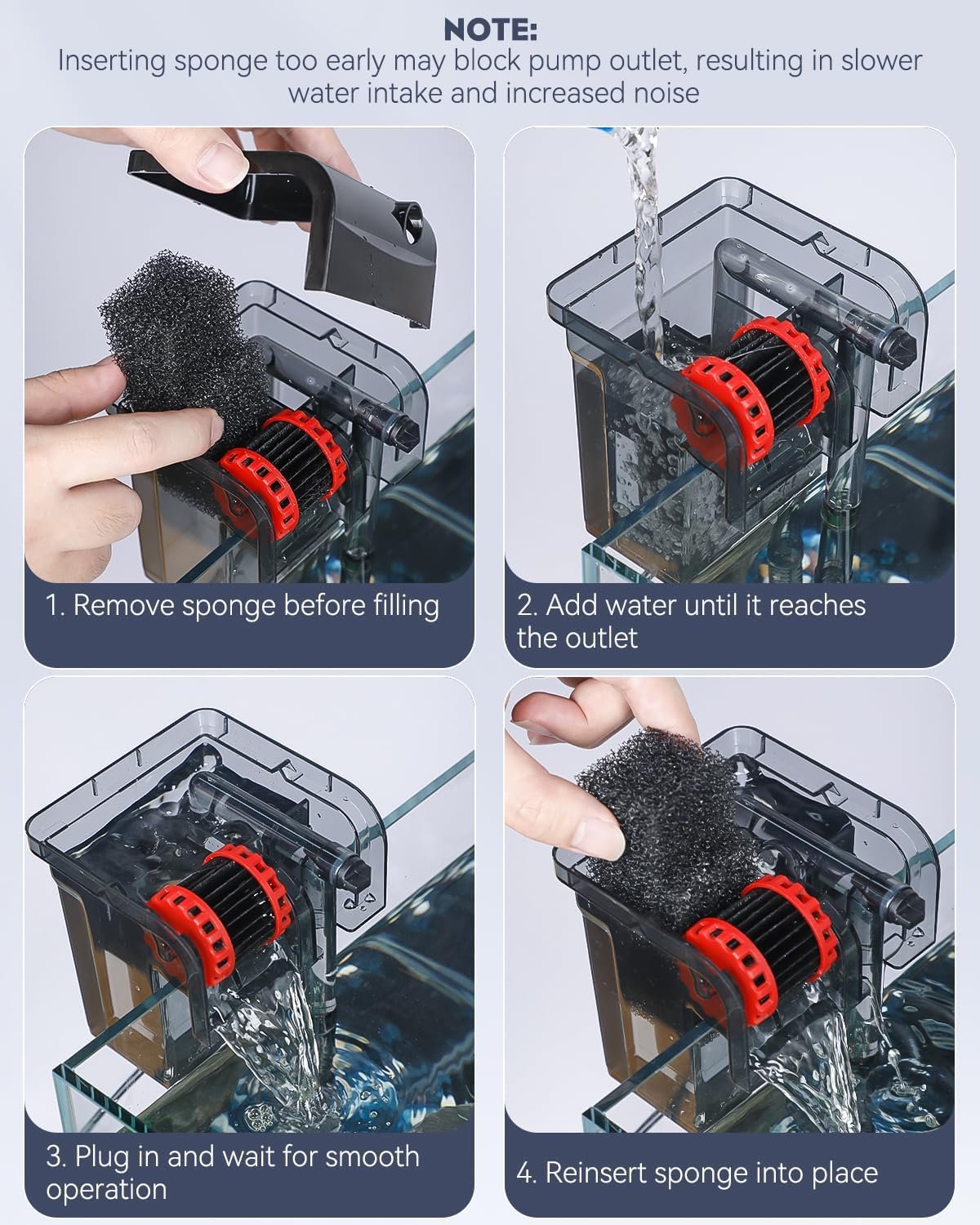 NOTE:
Inserting sponge too early may block pump outlet, resulting in slower water intake and increased noise

1. Remove sponge before filling

2. Add water until it reaches the outlet

3. Plug in and wait for smooth operation

4. Reinsert sponge into place