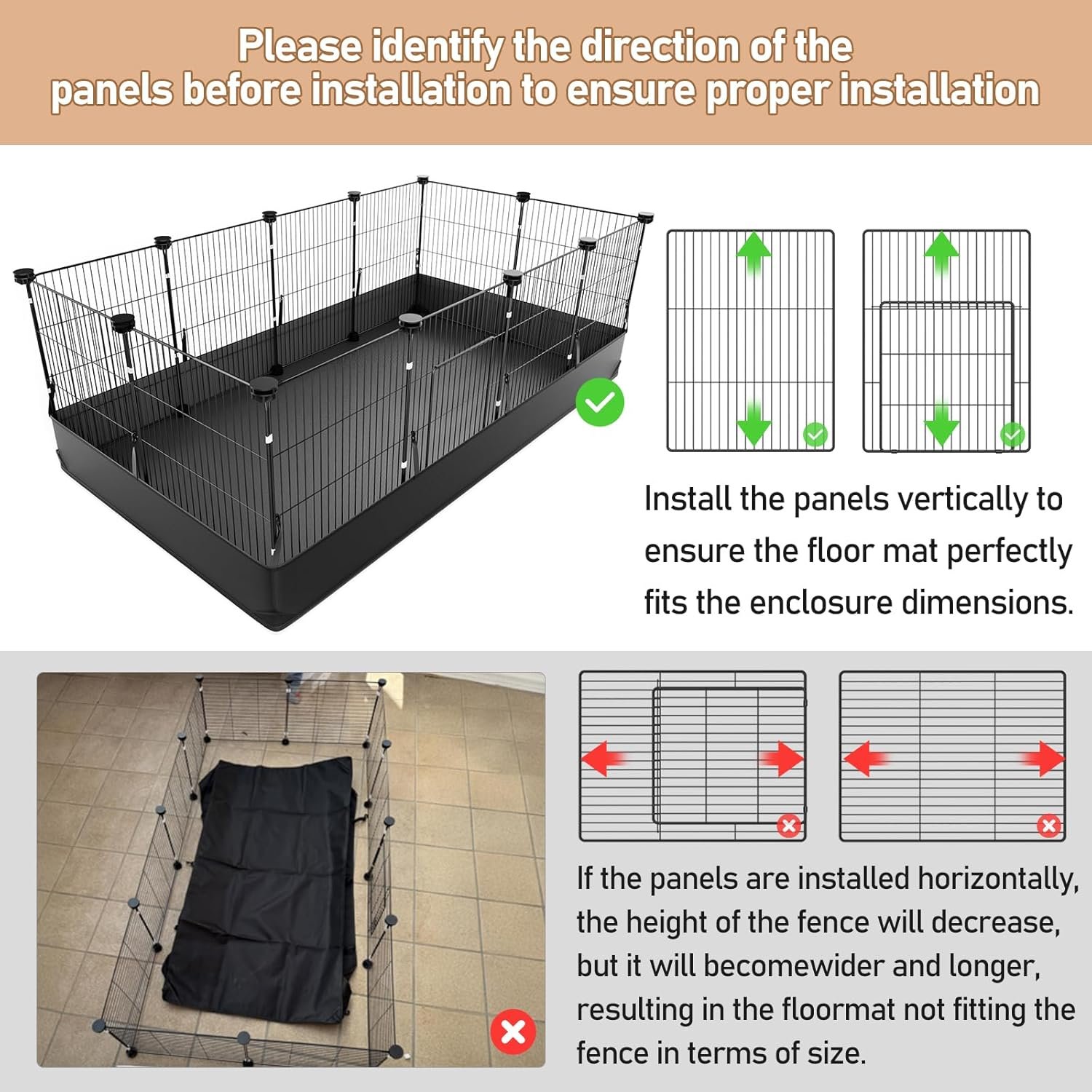 Please identify the direction of the panels before installation to ensure proper installation

Install the panels vertically to ensure the floor mat perfectly fits the enclosure dimensions.

If the panels are installed horizontally, the height of the fence will decrease, but it will becomewider and longer, resulting in the floormat not fitting the fence in terms of size.