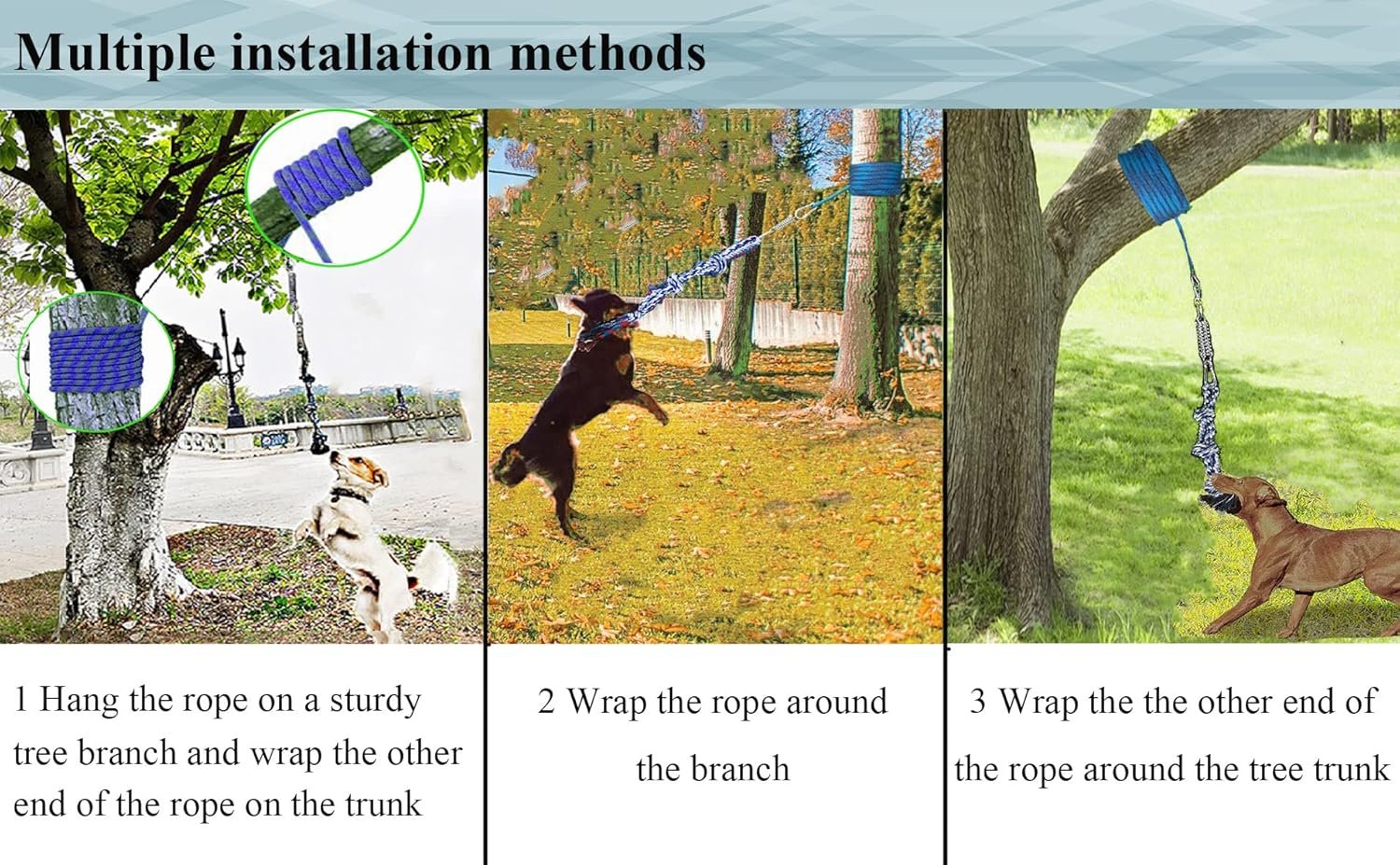 Multiple installation methods

1 Hang the rope on a sturdy tree branch and wrap the other end of the rope on the trunk

2 Wrap the rope around the branch

3 Wrap the the other end of the rope around the tree trunk