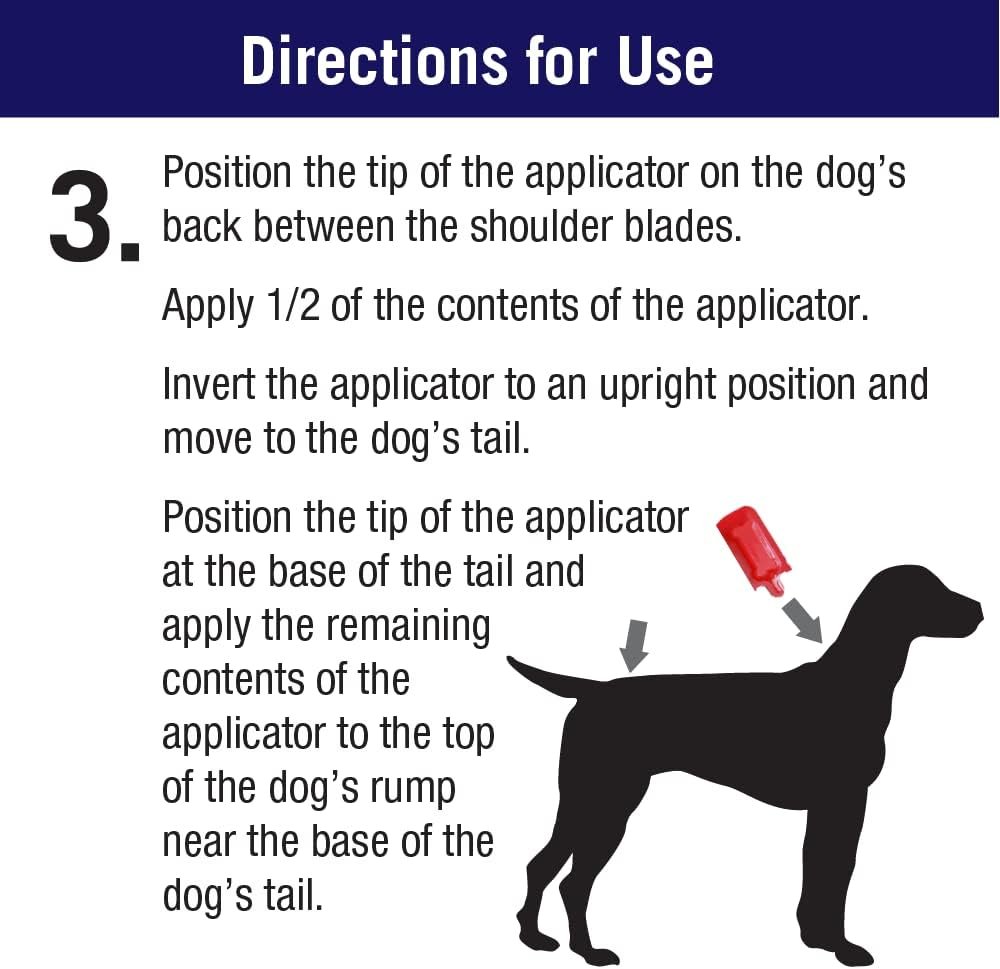 Directions for Use

3. Position the tip of the applicator on the dog's back between the shoulder blades.

Apply 1/2 of the contents of the applicator.

Invert the applicator to an upright position and move to the dog's tail.

Position the tip of the applicator at the base of the tail and apply the remaining contents of the applicator to the top of the dog's rump near the base of the dog's tail.