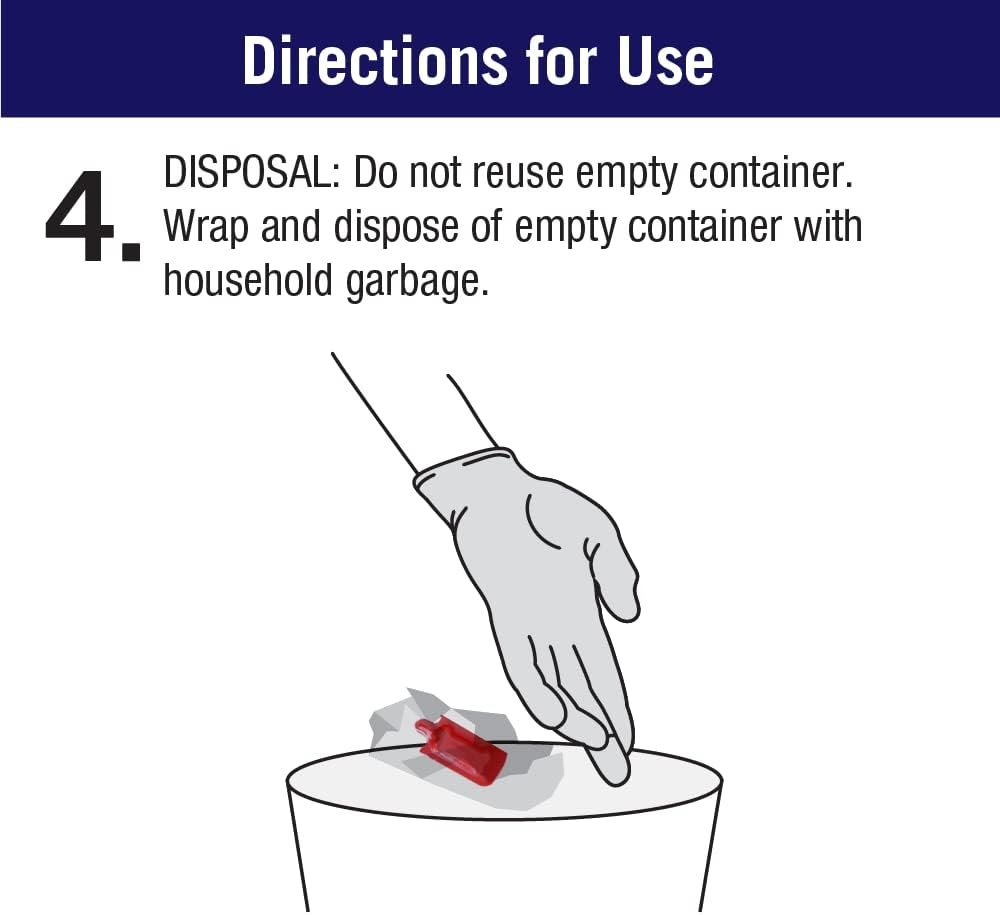 Directions for Use

4. DISPOSAL: Do not reuse empty container. Wrap and dispose of empty container with household garbage.