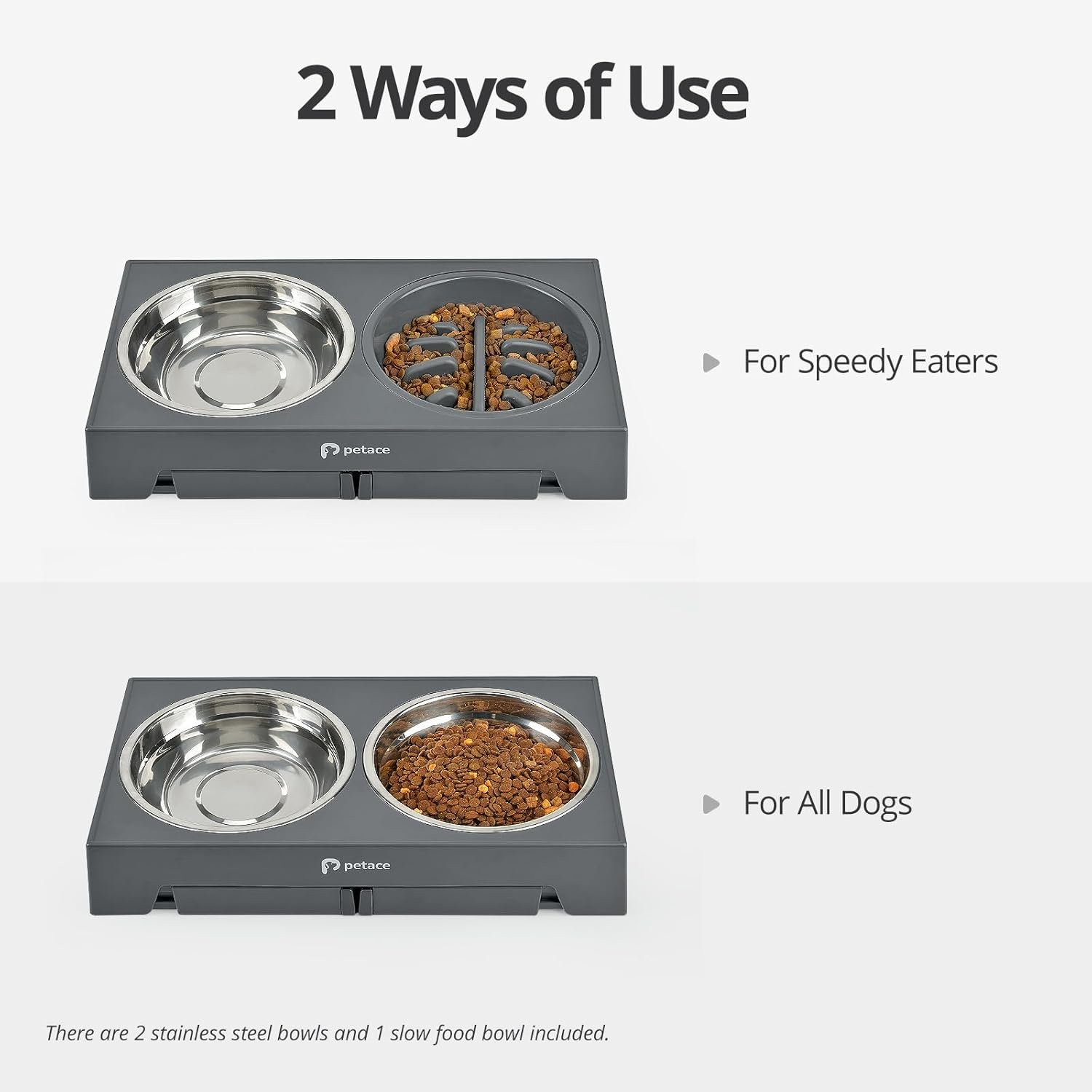 2 Ways of Use

petace

For Speedy Eaters

petace

For All Dogs

There are 2 stainless steel bowls and 1 slow food bowl included.