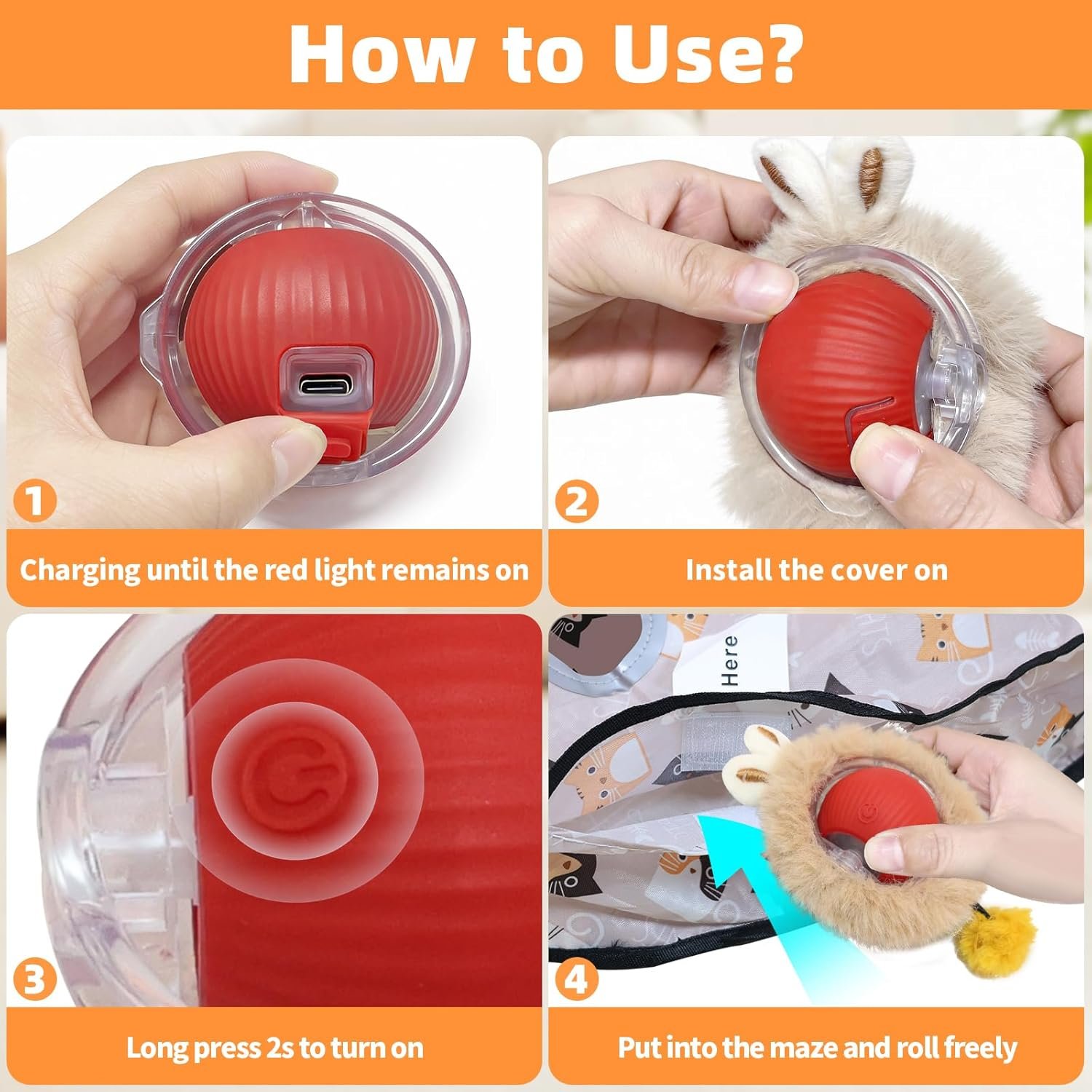 How to Use?

1
Charging until the red light remains on

2
Install the cover on

3
Long press 2s to turn on

Here

4
Put into the maze and roll freely