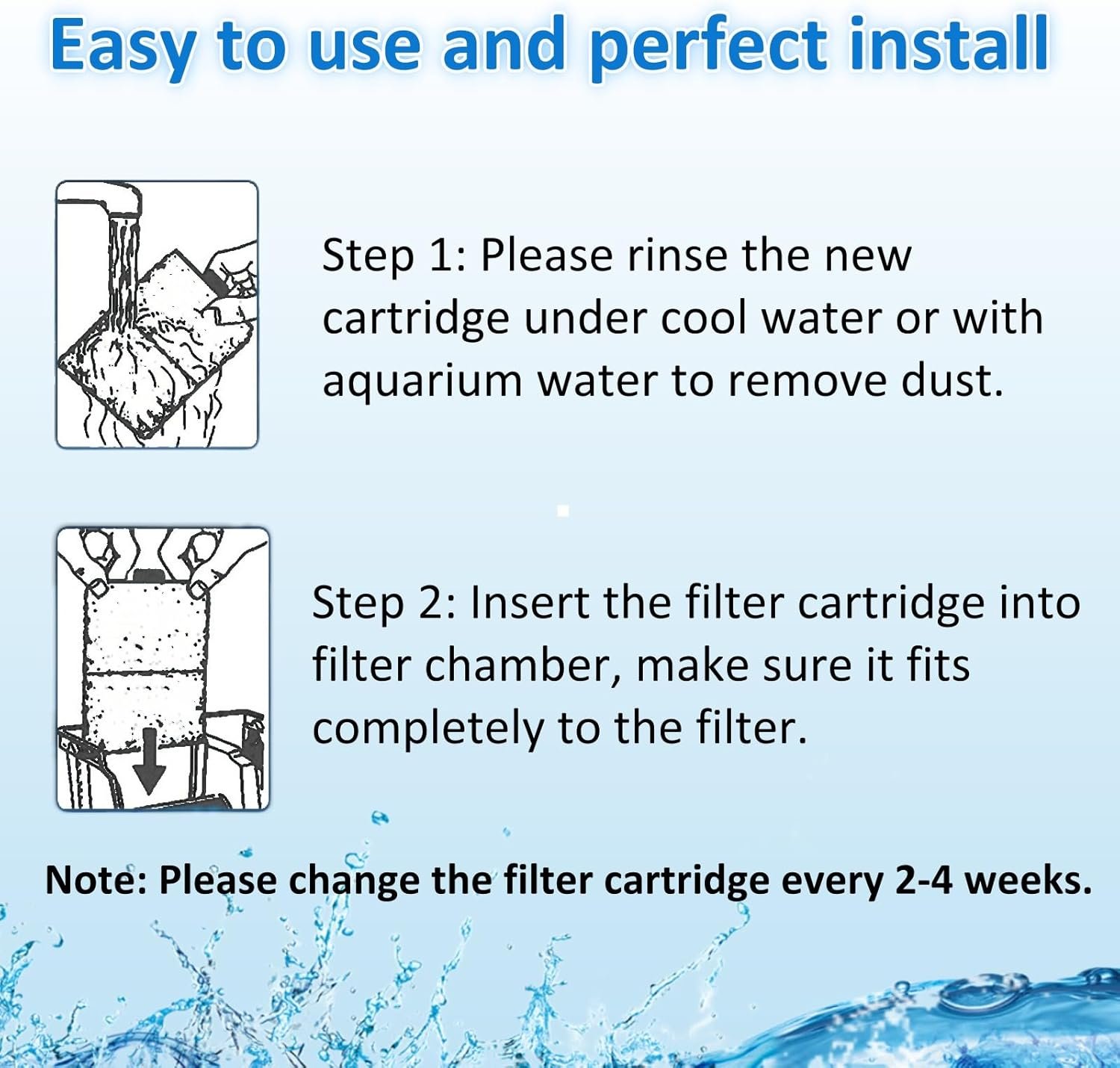 Easy to use and perfect install

Step 1: Please rinse the new cartridge under cool water or with aquarium water to remove dust.

Step 2: Insert the filter cartridge into filter chamber, make sure it fits completely to the filter.

Note: Please change the filter cartridge every 2-4 weeks.