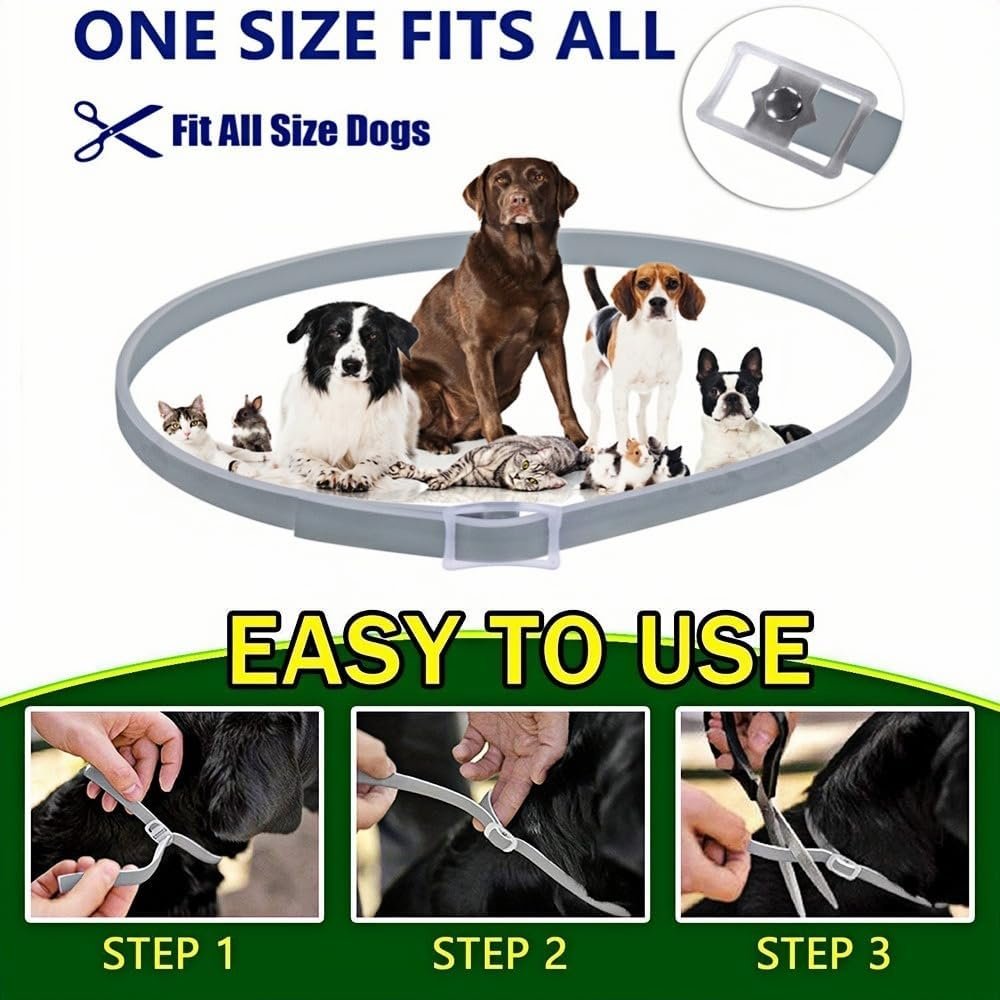 ONE SIZE FITS ALL

Fit All Size Dogs

EASY TO USE

STEP 1

STEP 2

STEP 3