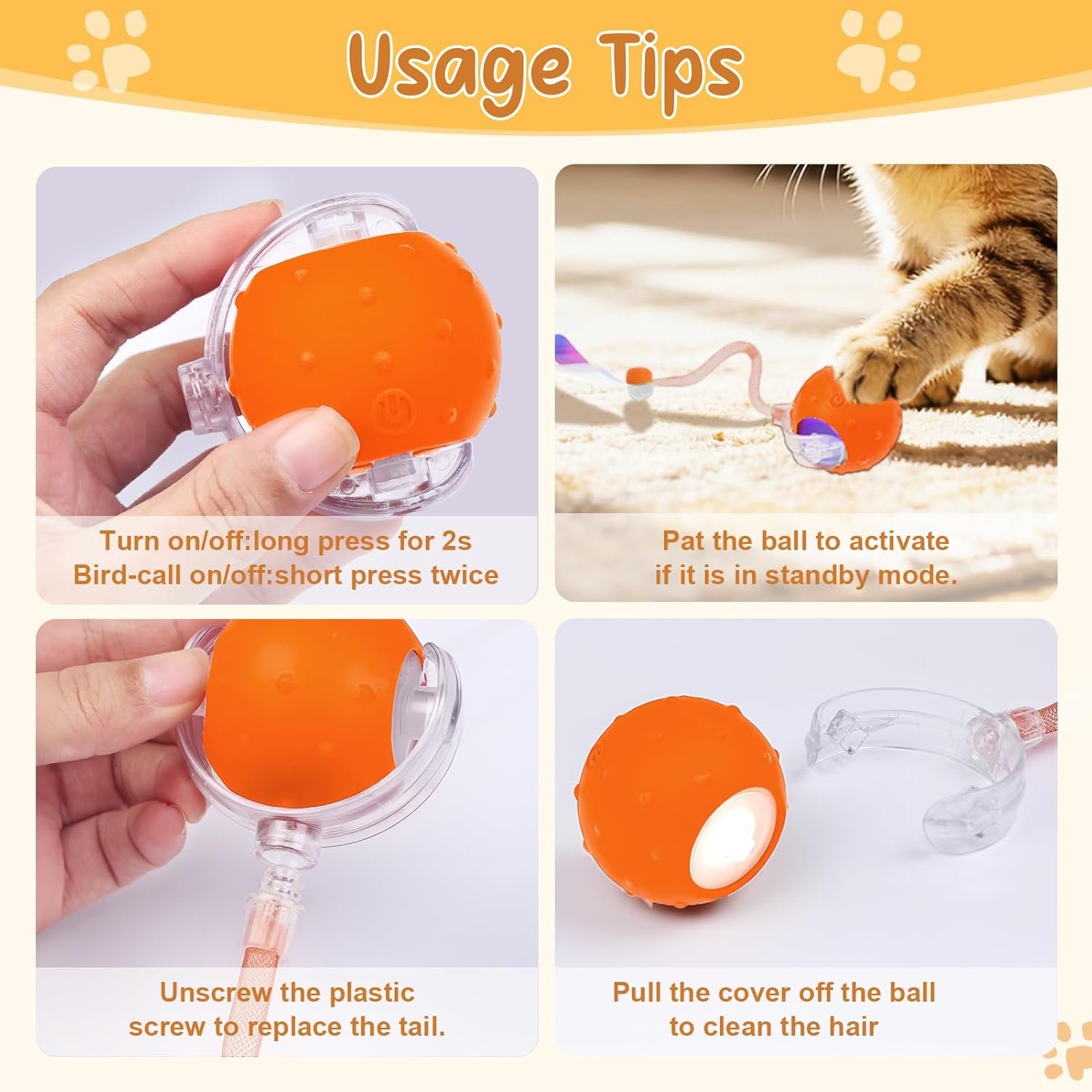 Usage Tips

Turn on/off:long press for 2s
Bird-call on/off:short press twice

Pat the ball to activate
if it is in standby mode.

Unscrew the plastic
screw to replace the tail.

Pull the cover off the ball
to clean the hair