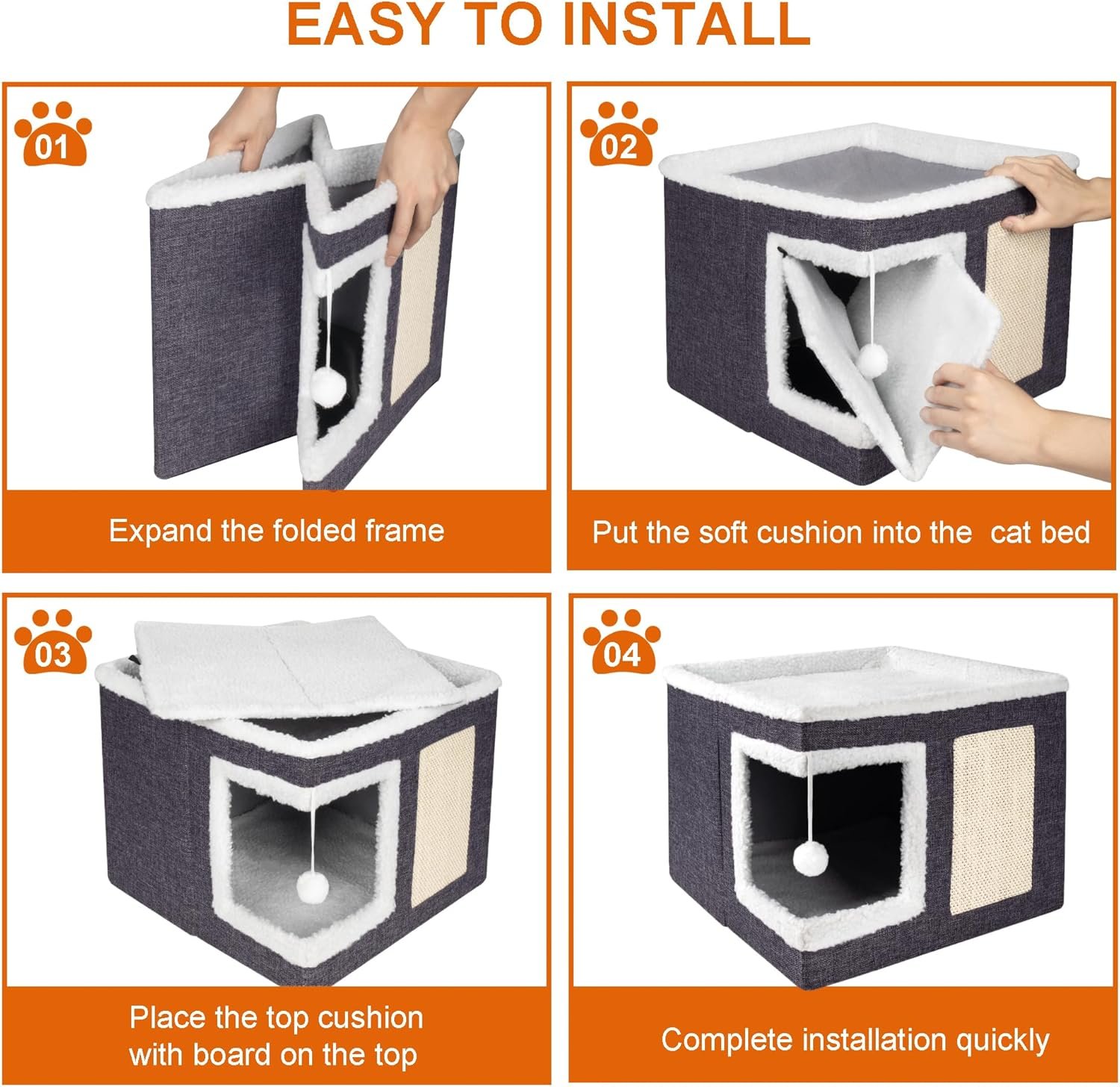 EASY TO INSTALL

01

Expand the folded frame

02

Put the soft cushion into the  cat bed

03

Place the top cushion with board on the top

04

Complete installation quickly