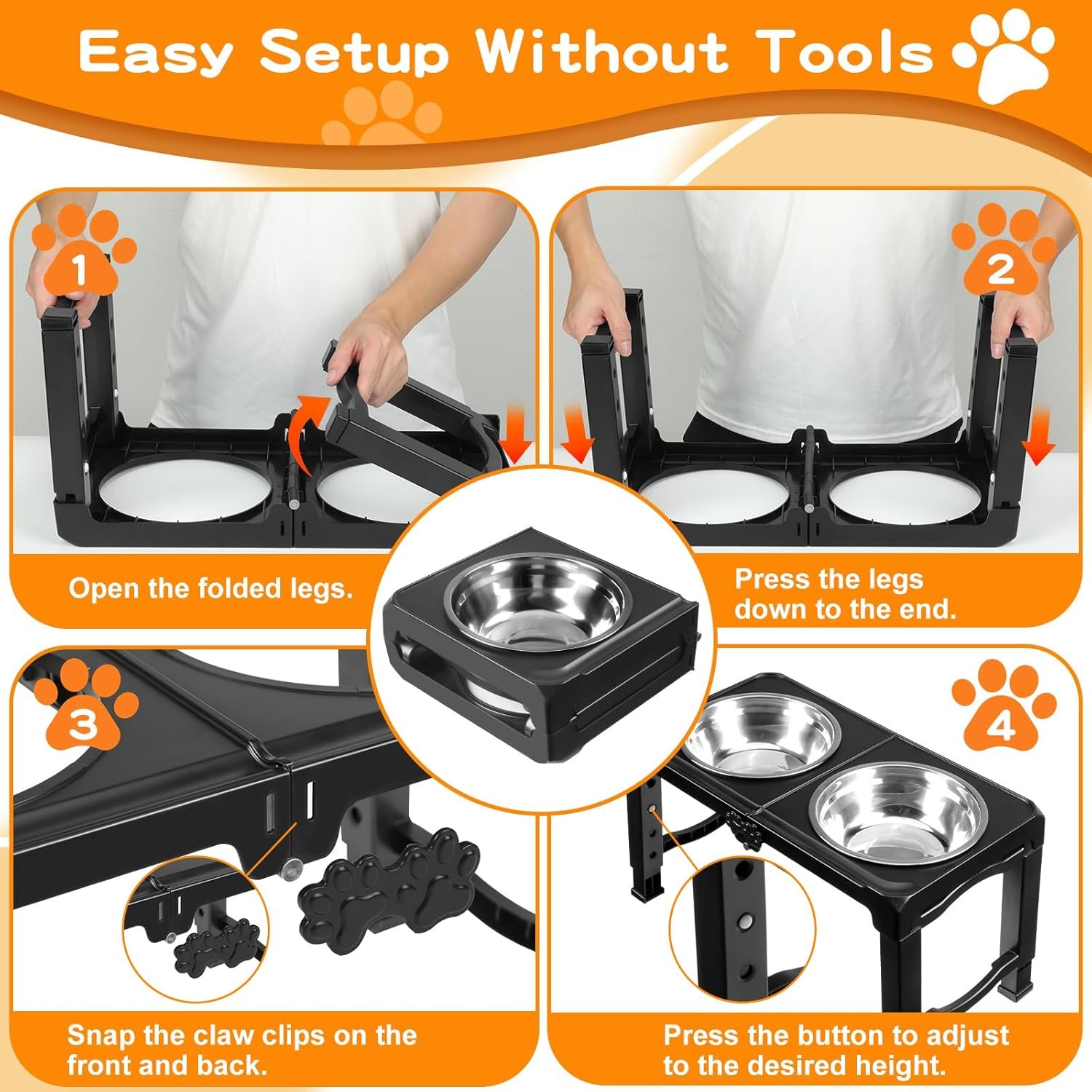 Easy Setup Without Tools

1

Open the folded legs.

2

Press the legs down to the end.

3

Snap the claw clips on the front and back.

4

Press the button to adjust to the desired height.