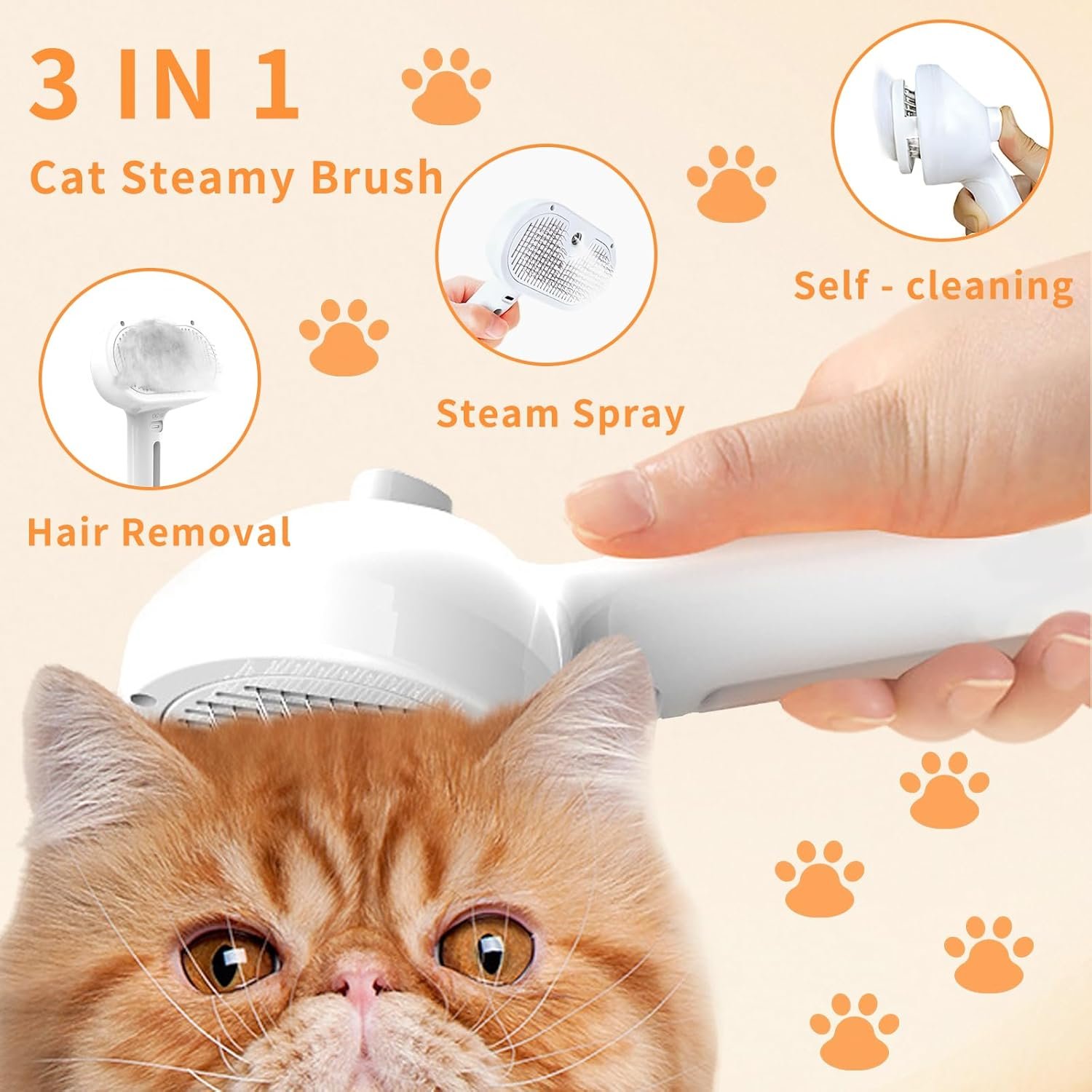 3 IN 1
Cat Steamy Brush

Self - cleaning

Steam Spray

Hair Removal