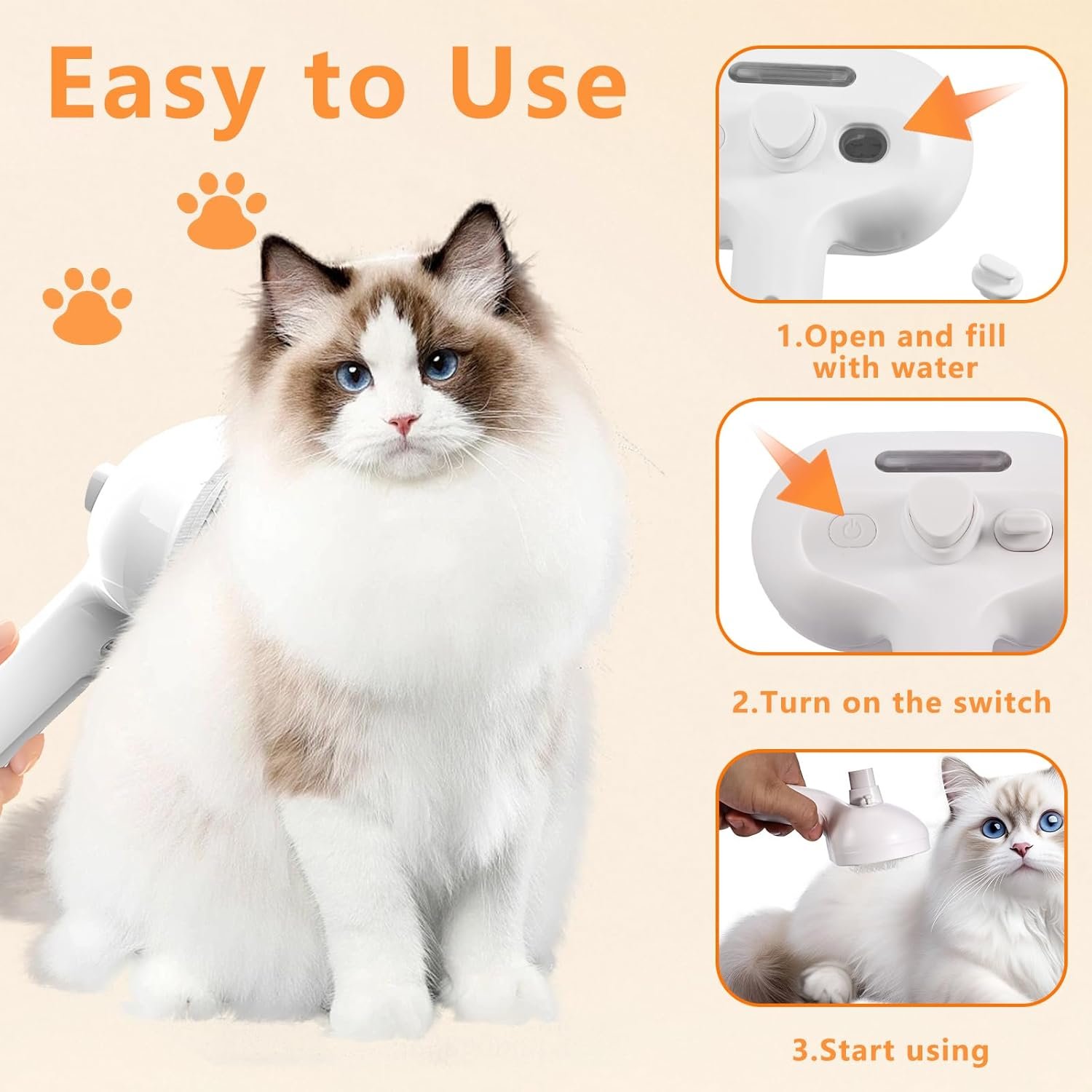 Easy to Use

1.Open and fill with water

2.Turn on the switch

3.Start using