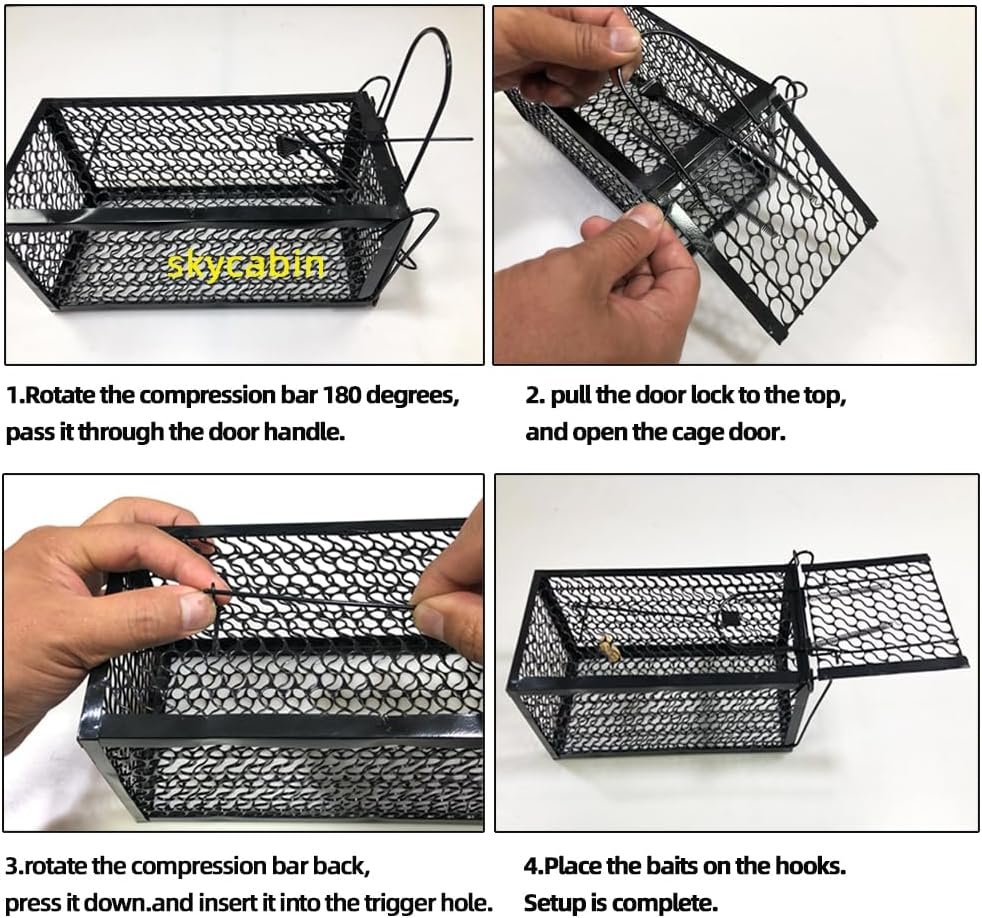 skycabin

1.Rotate the compression bar 180 degrees, pass it through the door handle.

2. pull the door lock to the top, and open the cage door.

3.rotate the compression bar back, press it down.and insert it into the trigger hole.

4.Place the baits on the hooks. Setup is complete.