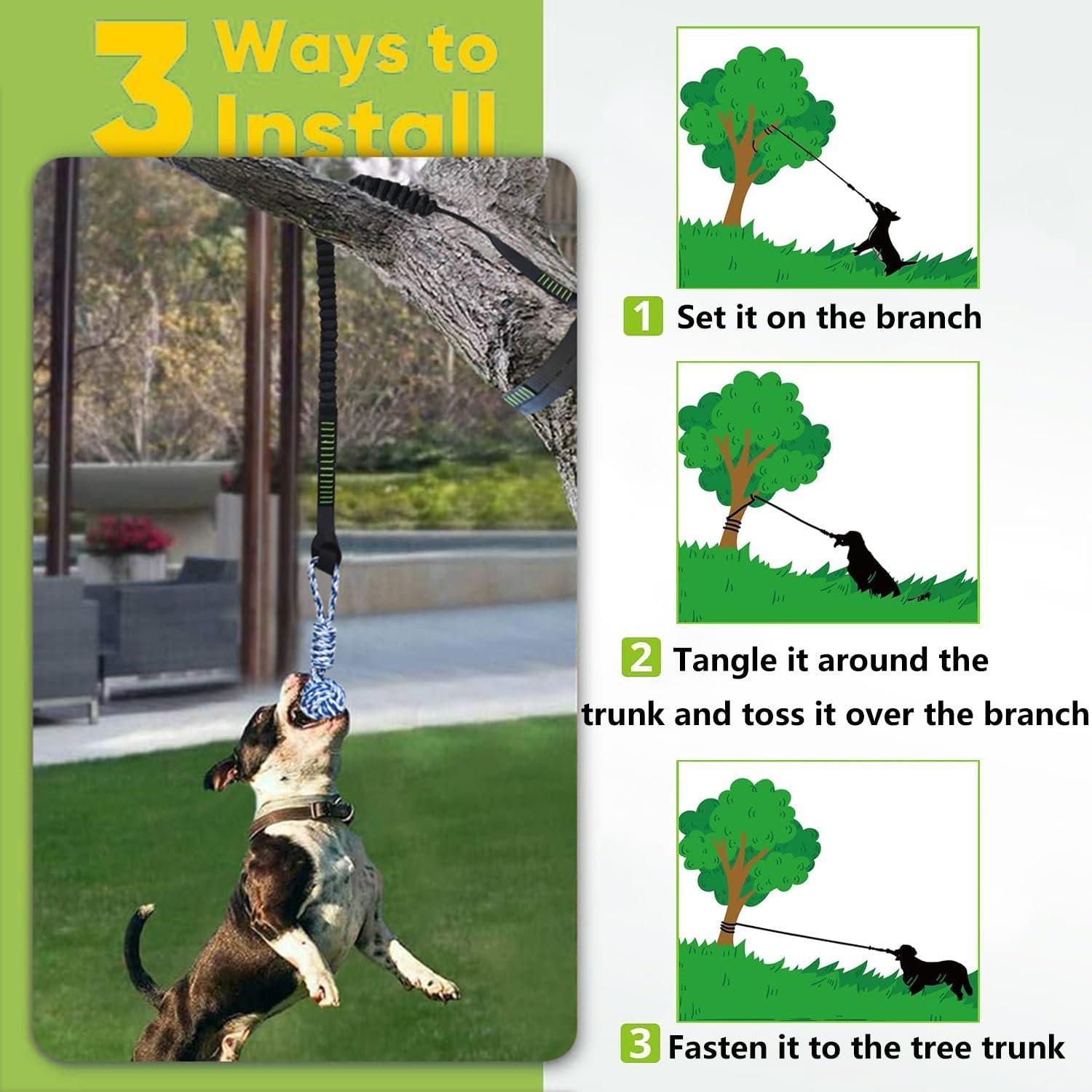 3 Ways to Install

1 Set it on the branch

2 Tangle it around the trunk and toss it over the branch

3 Fasten it to the tree trunk