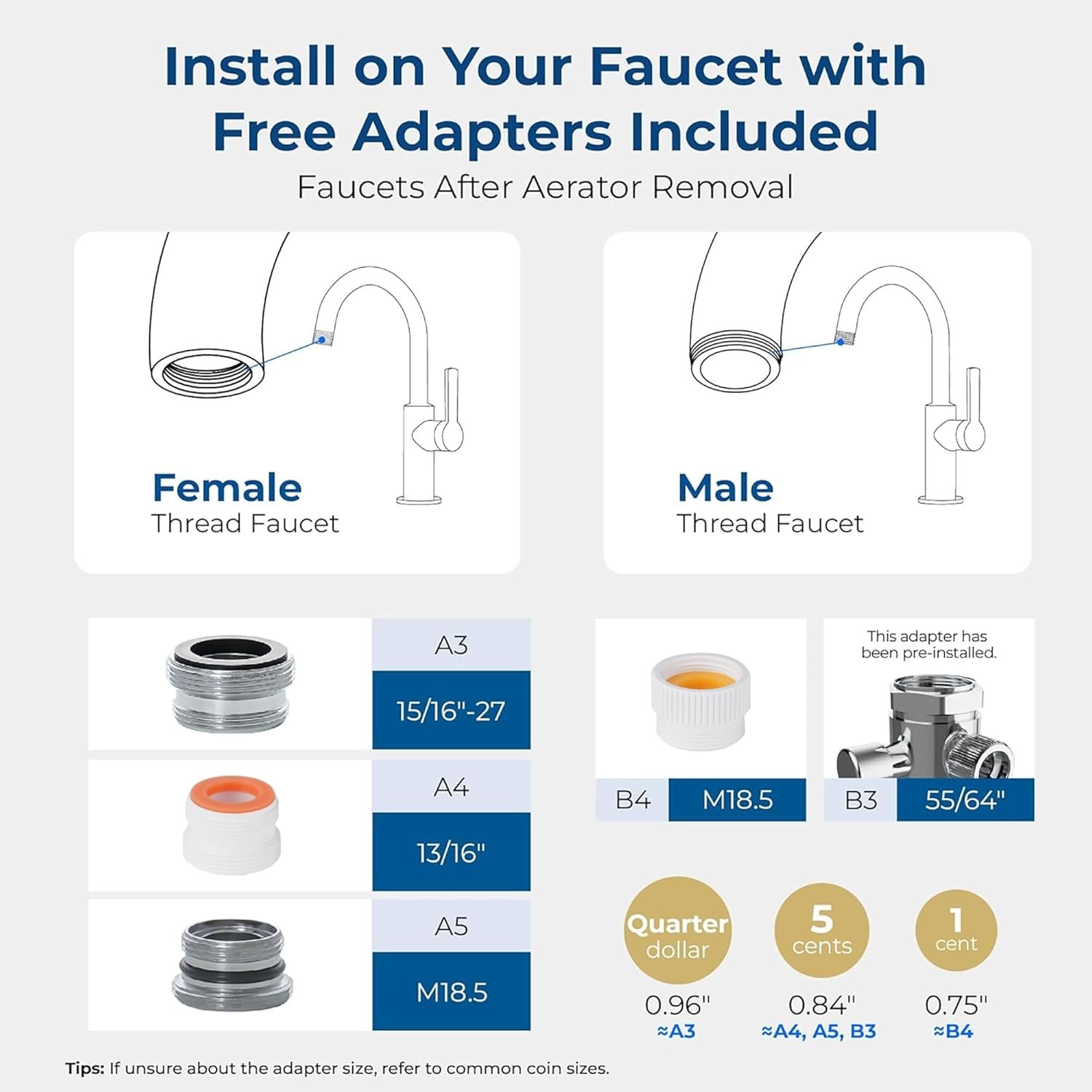 Install on Your Faucet with Free Adapters Included

Faucets After Aerator Removal

Female
Thread Faucet

Male
Thread Faucet

A3
15/16"-27

A4
13/16"

A5
M18.5

B4 M18.5

This adapter has been pre-installed.

B3 55/64"

Quarter dollar
0.96"
≈A3

5 cents
0.84"
≈A4, A5, B3

1 cent
0.75"
≈B4

Tips: If unsure about the adapter size, refer to common coin sizes.