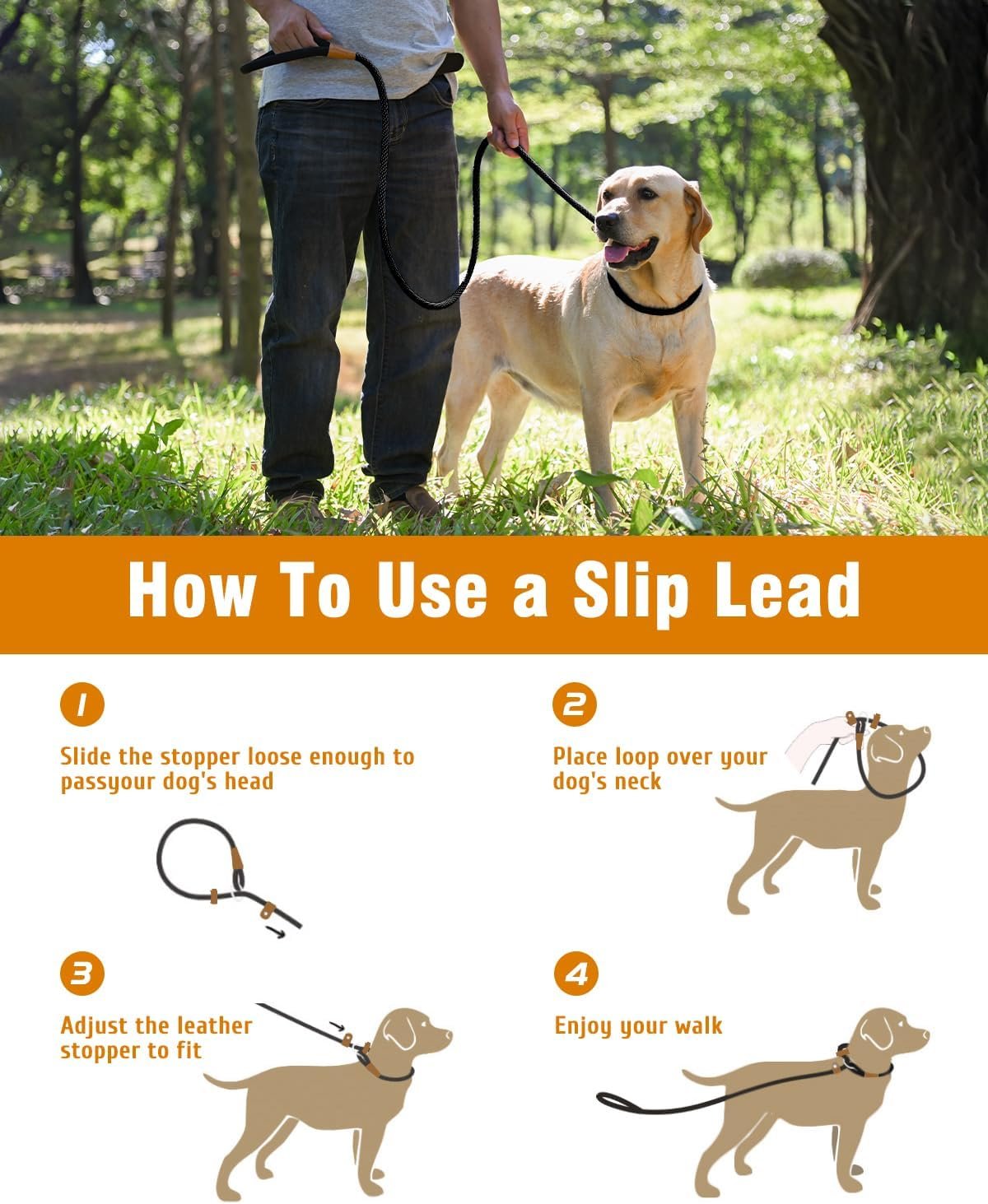 How To Use a Slip Lead

1

Slide the stopper loose enough to passyour dog's head

2

Place loop over your dog's neck

3

Adjust the leather stopper to fit

4

Enjoy your walk