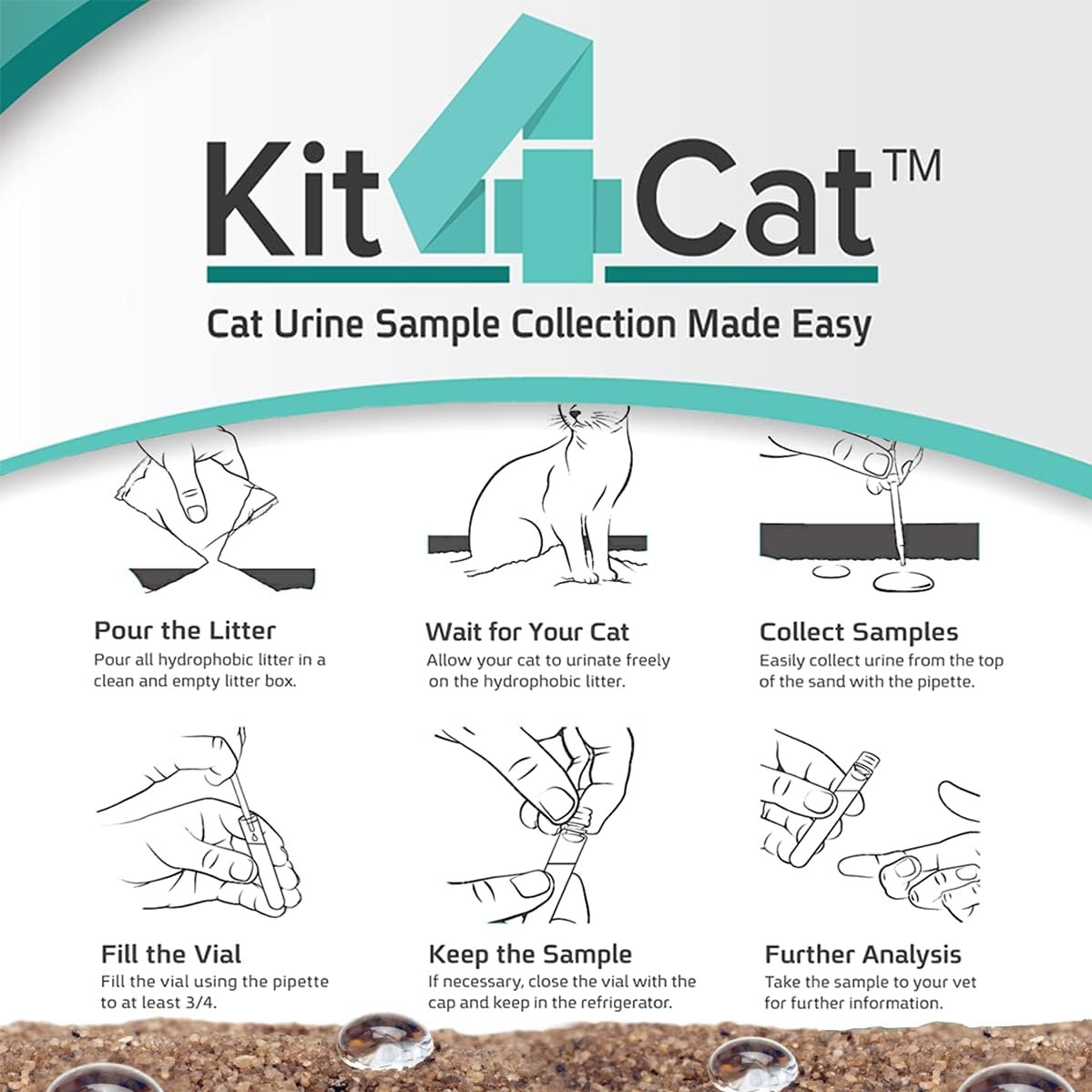 Kit4Cat™

Cat Urine Sample Collection Made Easy

Pour the Litter
Pour all hydrophobic litter in a clean and empty litter box.

Wait for Your Cat
Allow your cat to urinate freely on the hydrophobic litter.

Collect Samples
Easily collect urine from the top of the sand with the pipette.

Fill the Vial
Fill the vial using the pipette to at least 3/4.

Keep the Sample
If necessary, close the vial with the cap and keep in the refrigerator.

Further Analysis
Take the sample to your vet for further information.