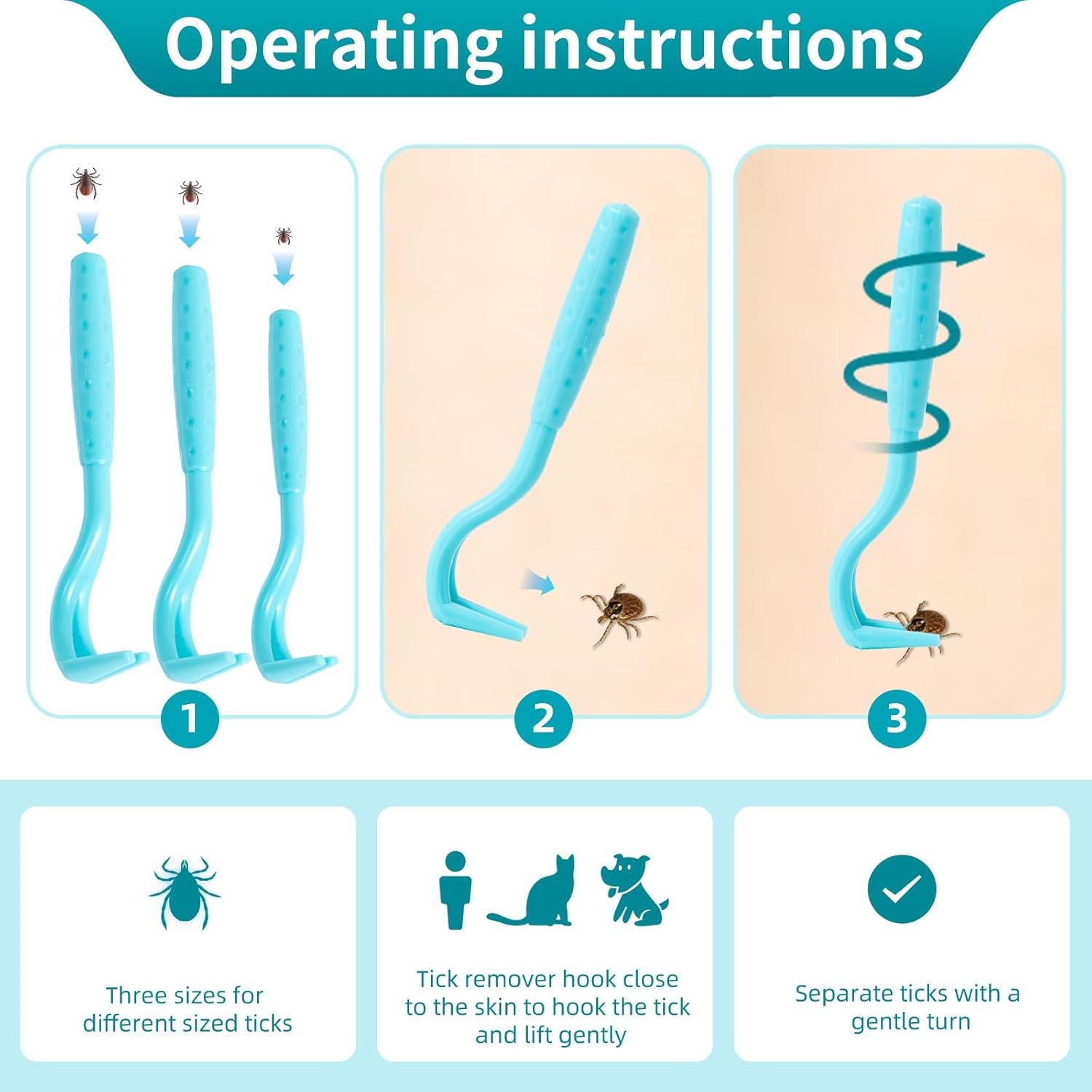 Operating instructions

1

2

3

Three sizes for different sized ticks

Tick remover hook close to the skin to hook the tick and lift gently

Separate ticks with a gentle turn